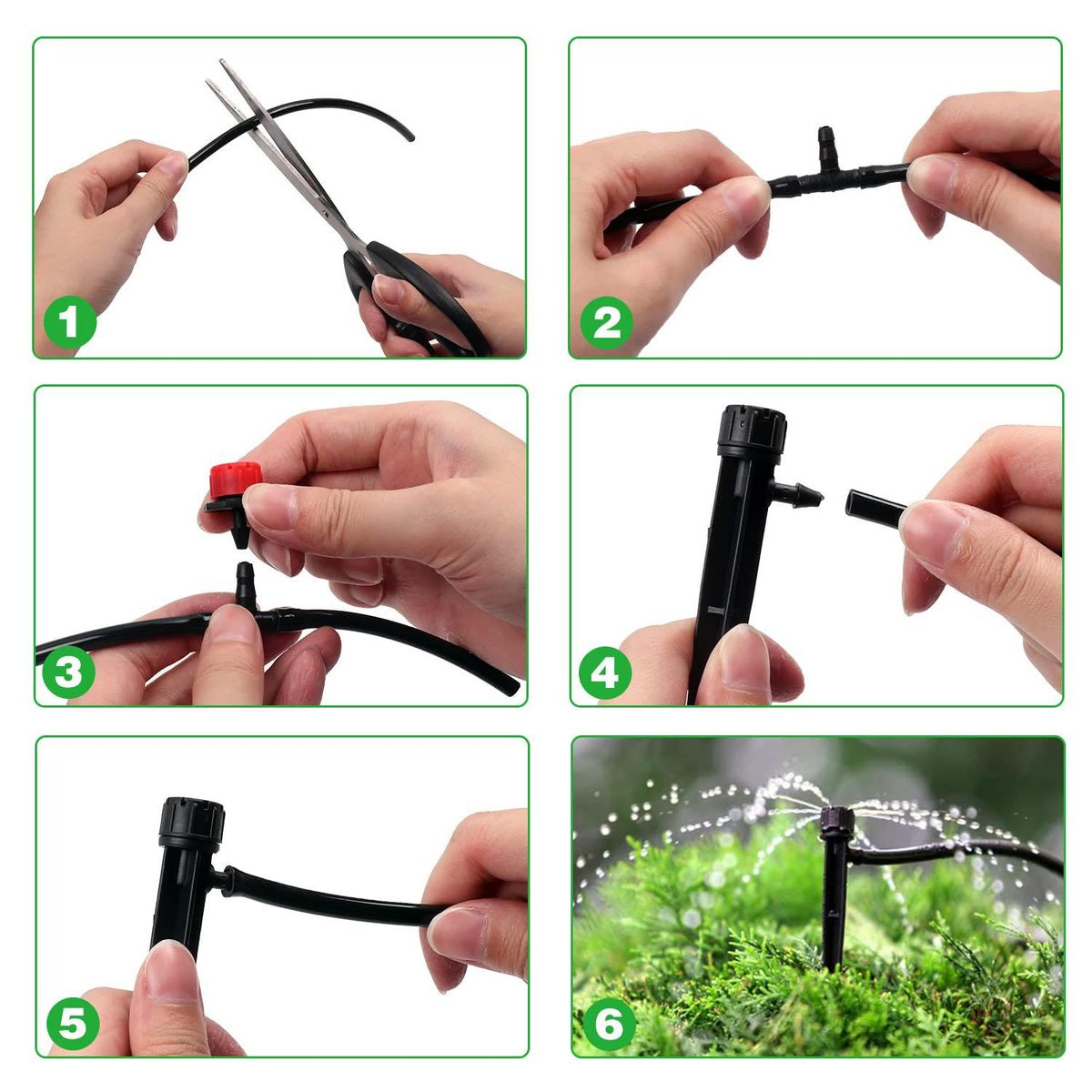 1

2

3

4

5

6