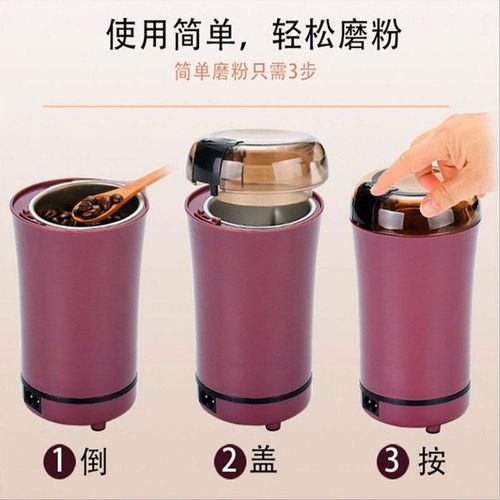 使用简单，轻松磨粉

简单磨粉只需3步

1 倒

2 盖

3 按