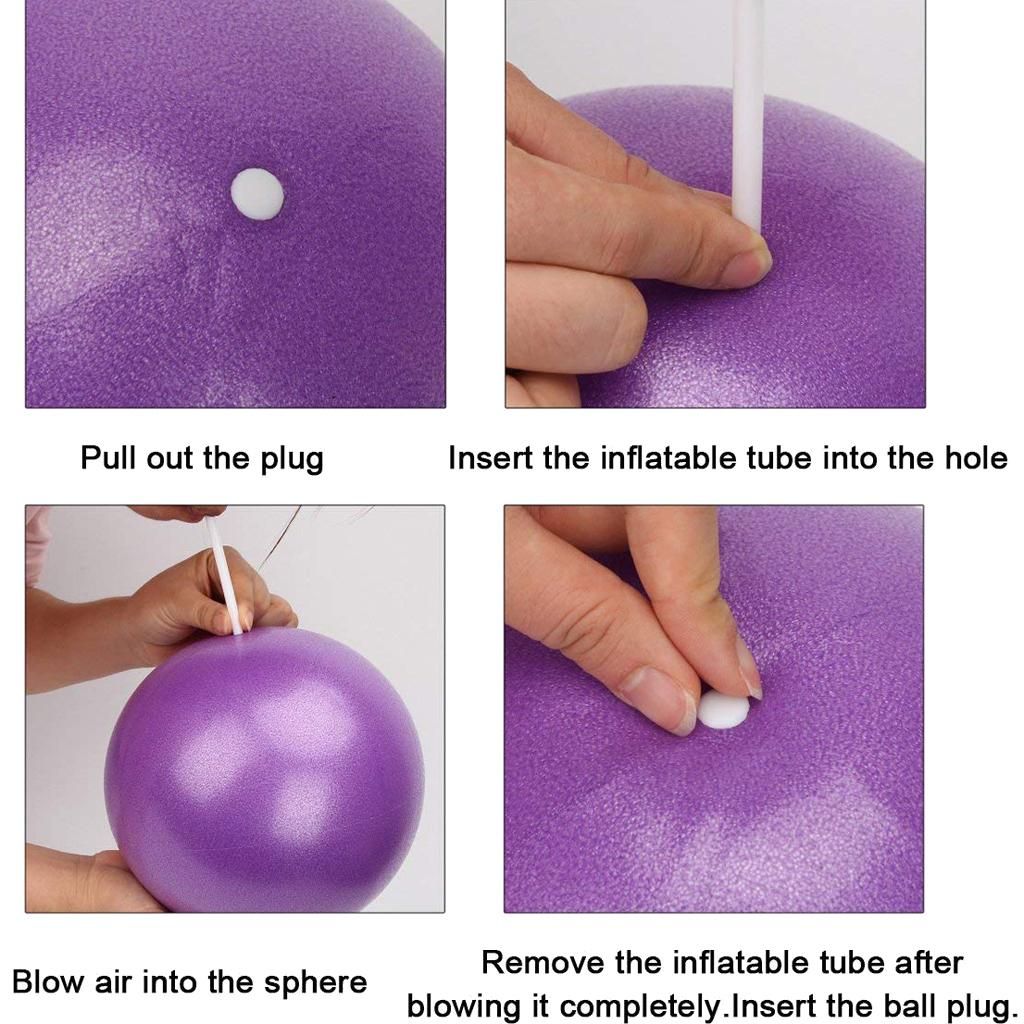 Pull out the plug

Insert the inflatable tube into the hole

Blow air into the sphere

Remove the inflatable tube after blowing it completely.Insert the ball plug.