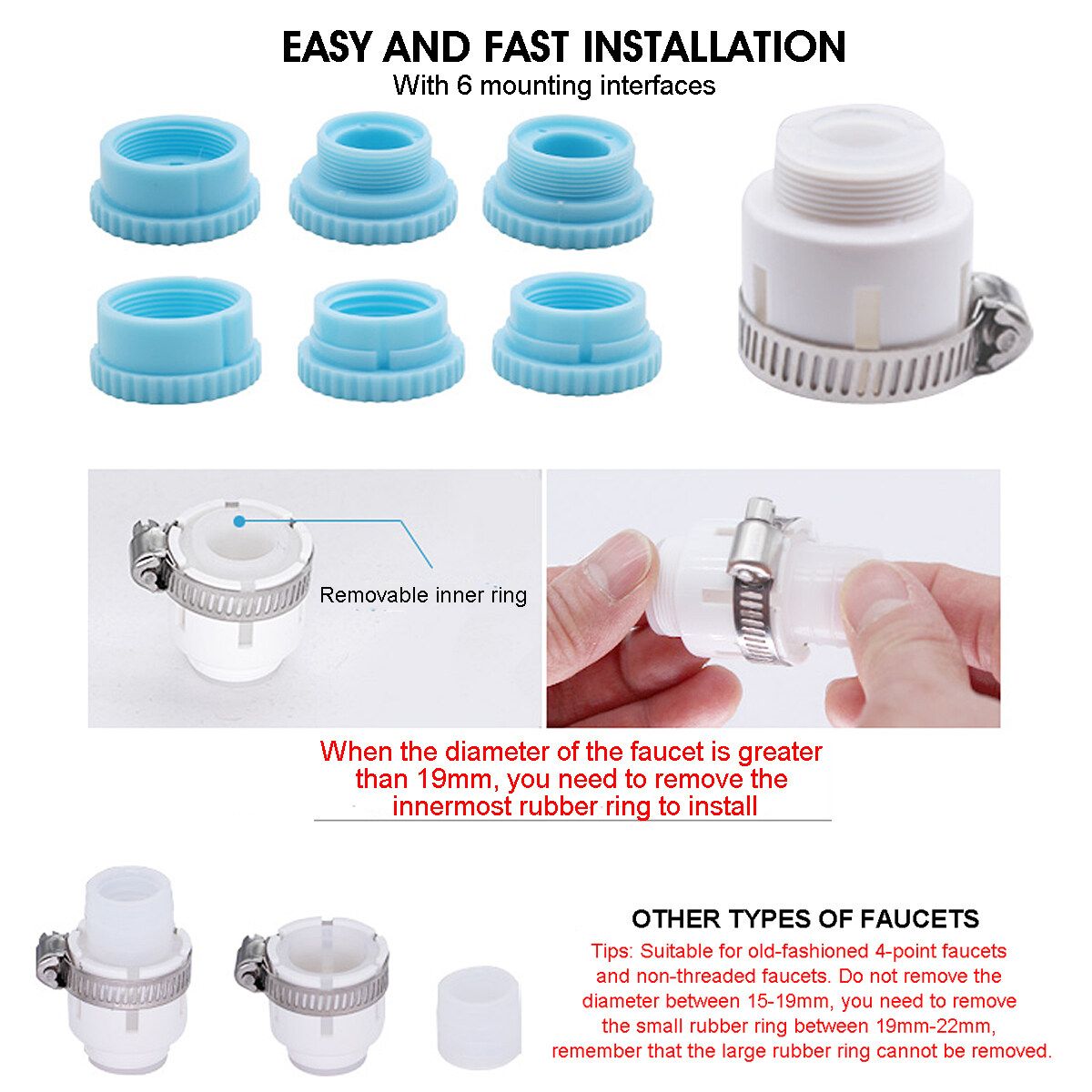 EASY AND FAST INSTALLATION
With 6 mounting interfaces

Removable inner ring

When the diameter of the faucet is greater than 19mm, you need to remove the innermost rubber ring to install

OTHER TYPES OF FAUCETS
Tips: Suitable for old-fashioned 4-point faucets and non-threaded faucets. Do not remove the diameter between 15-19mm, you need to remove the small rubber ring between 19mm-22mm, remember that the large rubber ring cannot be removed.