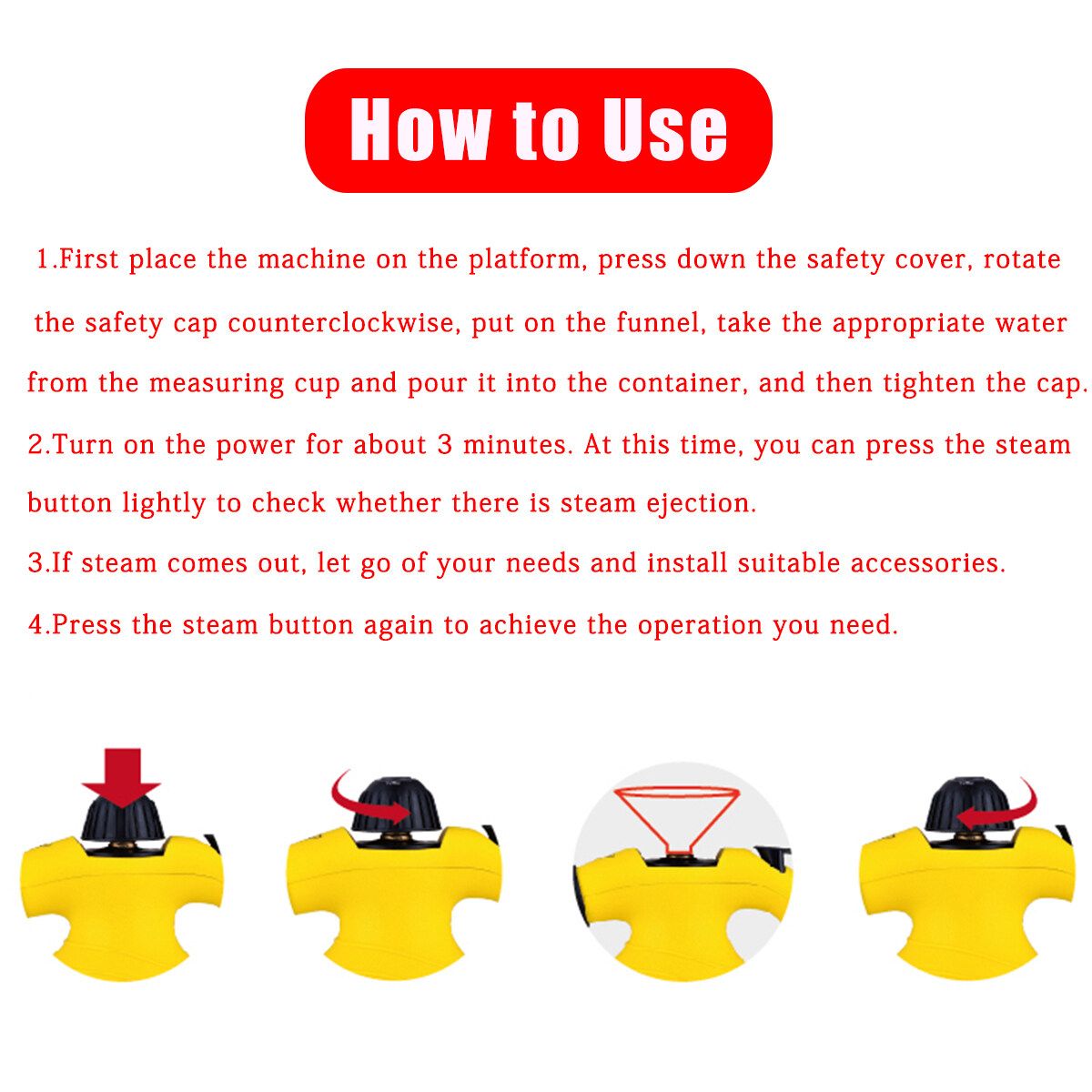 How to Use

1.First place the machine on the platform, press down the safety cover, rotate the safety cap counterclockwise, put on the funnel, take the appropriate water from the measuring cup and pour it into the container, and then tighten the cap.

2.Turn on the power for about 3 minutes. At this time, you can press the steam button lightly to check whether there is steam ejection.

3.If steam comes out, let go of your needs and install suitable accessories.

4.Press the steam button again to achieve the operation you need.