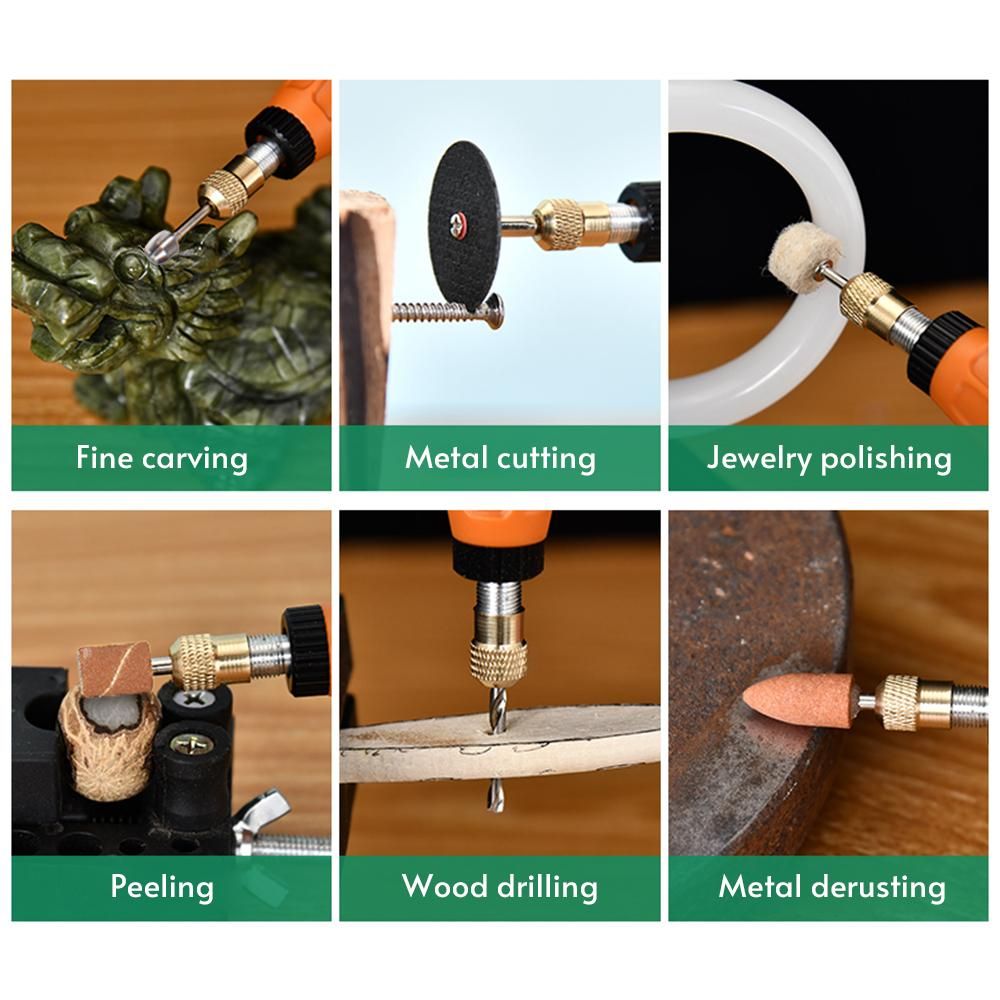 Fine carving

Metal cutting

Jewelry polishing

Peeling

Wood drilling

Metal derusting