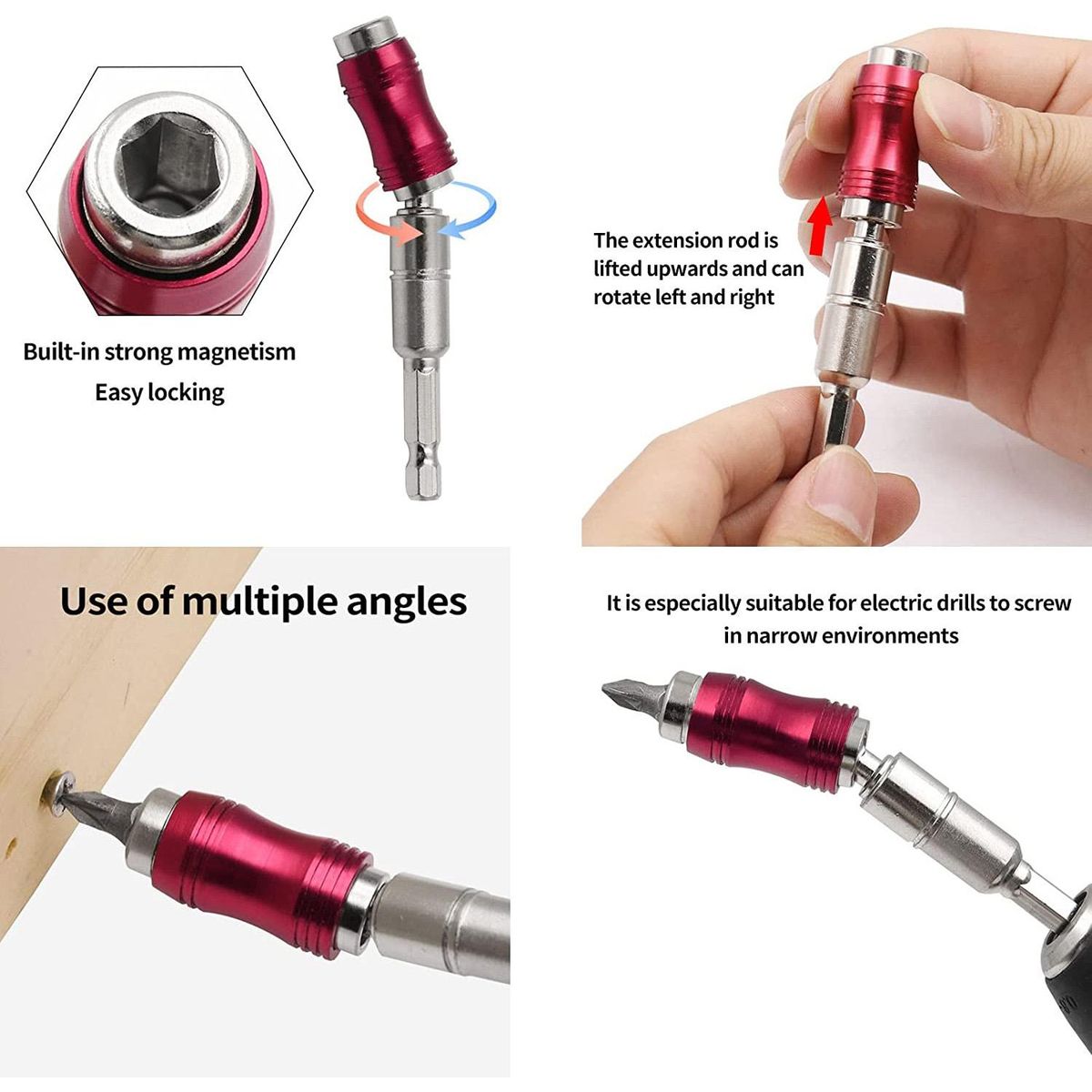 Built-in strong magnetism
Easy locking

The extension rod is lifted upwards and can rotate left and right

Use of multiple angles

It is especially suitable for electric drills to screw in narrow environments