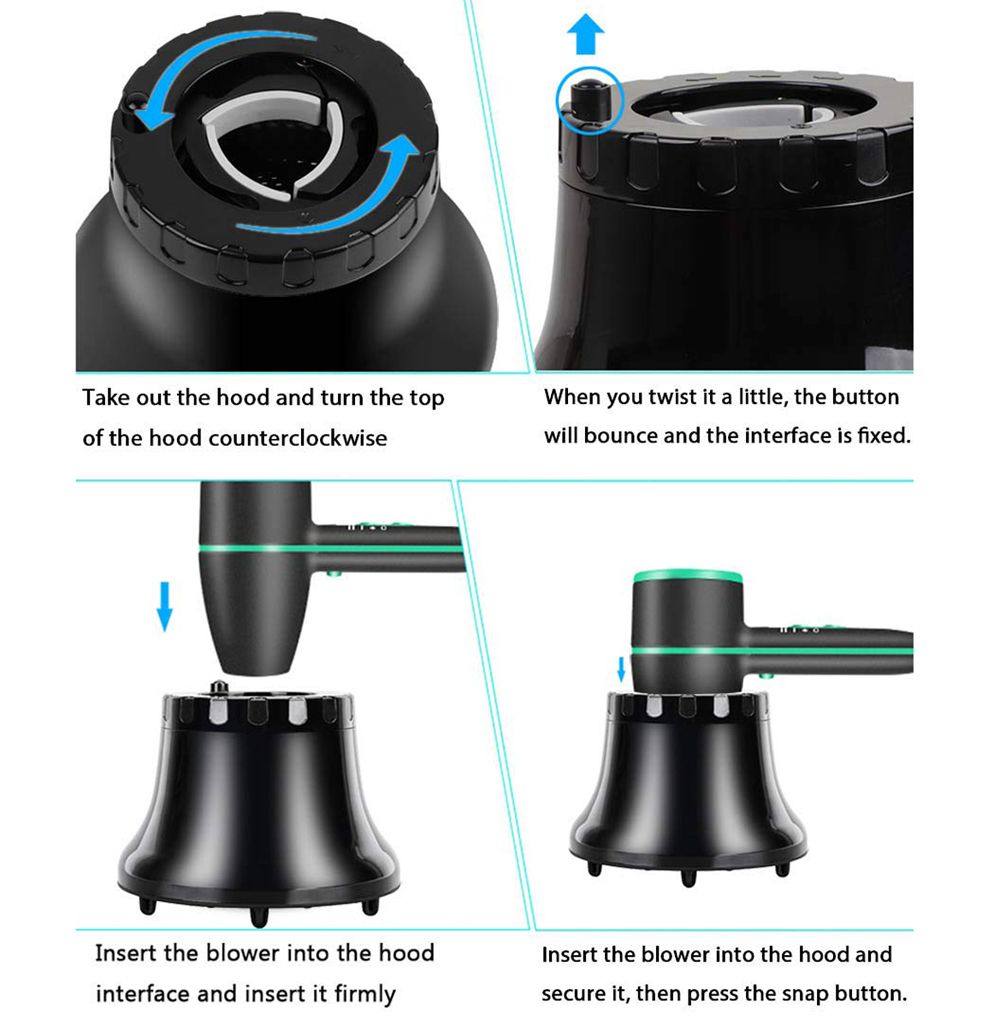 Take out the hood and turn the top of the hood counterclockwise

When you twist it a little, the button will bounce and the interface is fixed.

Insert the blower into the hood interface and insert it firmly

Insert the blower into the hood and secure it, then press the snap button.