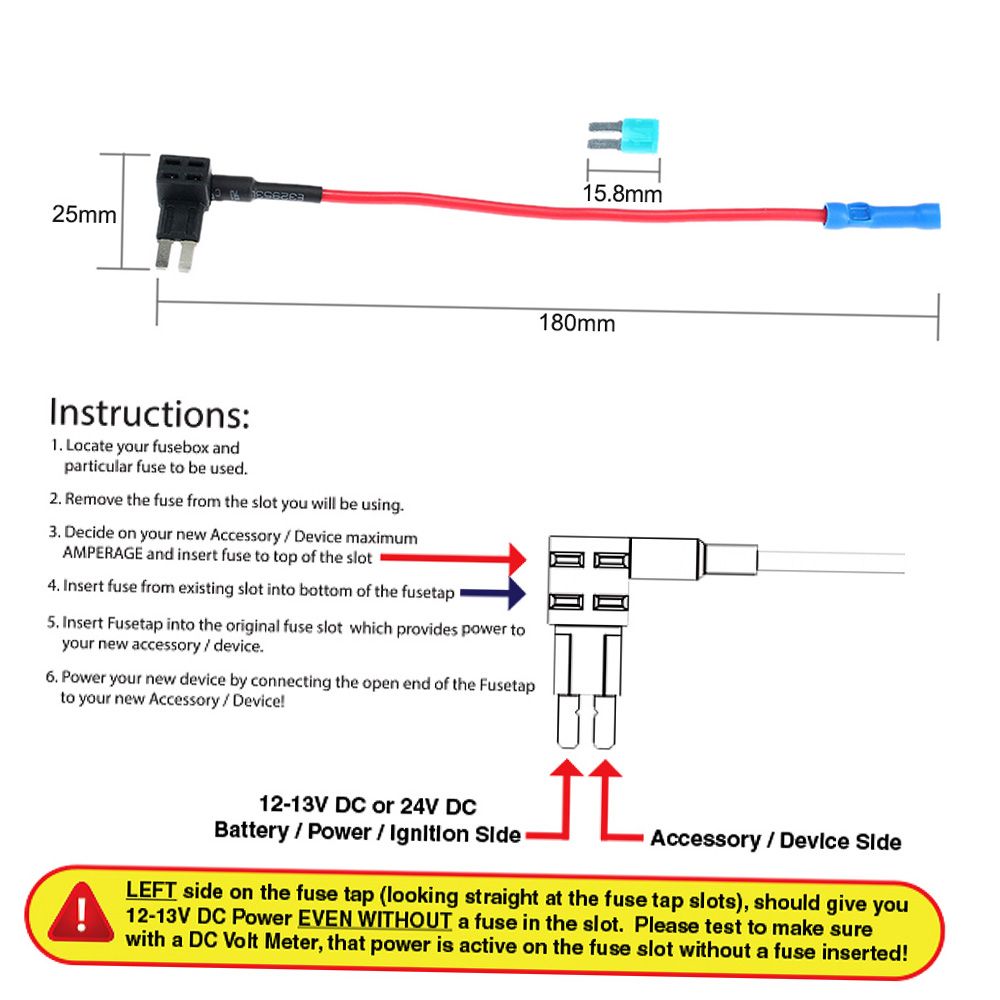 25mm

15.8mm

180mm

Instructions:

1. Locate your fusebox and particular fuse to be used.

2. Remove the fuse from the slot you will be using.

3. Decide on your new Accessory / Device maximum AMPERAGE and insert fuse to top of the slot

4. Insert fuse from existing slot into bottom of the fusetap

5. Insert Fusetap into the original fuse slot which provides power to your new accessory / device.

6. Power your new device by connecting the open end of the Fusetap to your new Accessory / Device!

12-13V DC or 24V DC
Battery / Power / Ignition Side

Accessory / Device Side

LEFT side on the fuse tap (looking straight at the fuse tap slots), should give you 12-13V DC Power EVEN WITHOUT a fuse in the slot. Please test to make sure with a DC Volt Meter, that power is active on the fuse slot without a fuse inserted!