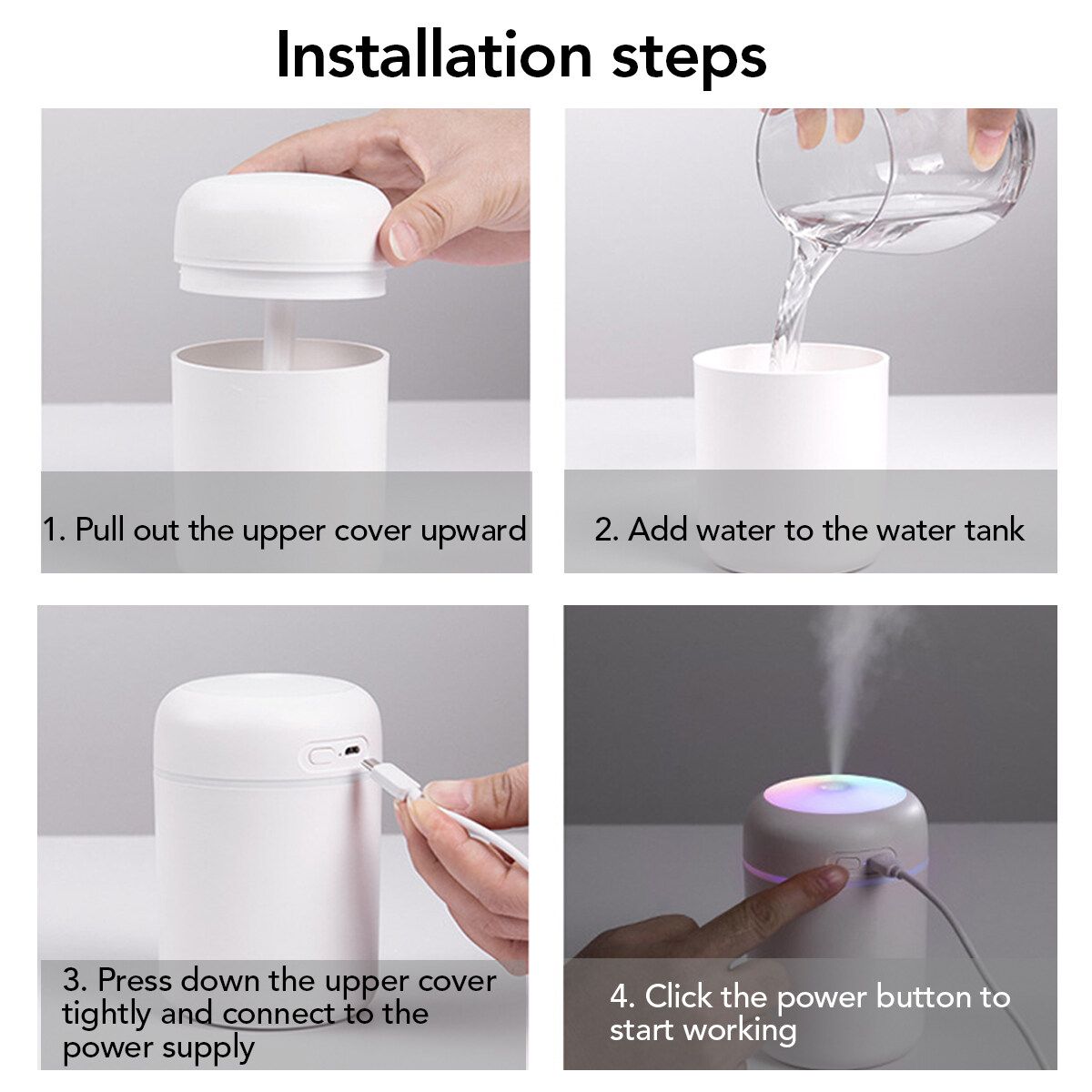 Installation steps

1. Pull out the upper cover upward

2. Add water to the water tank

3. Press down the upper cover tightly and connect to the power supply

4. Click the power button to start working