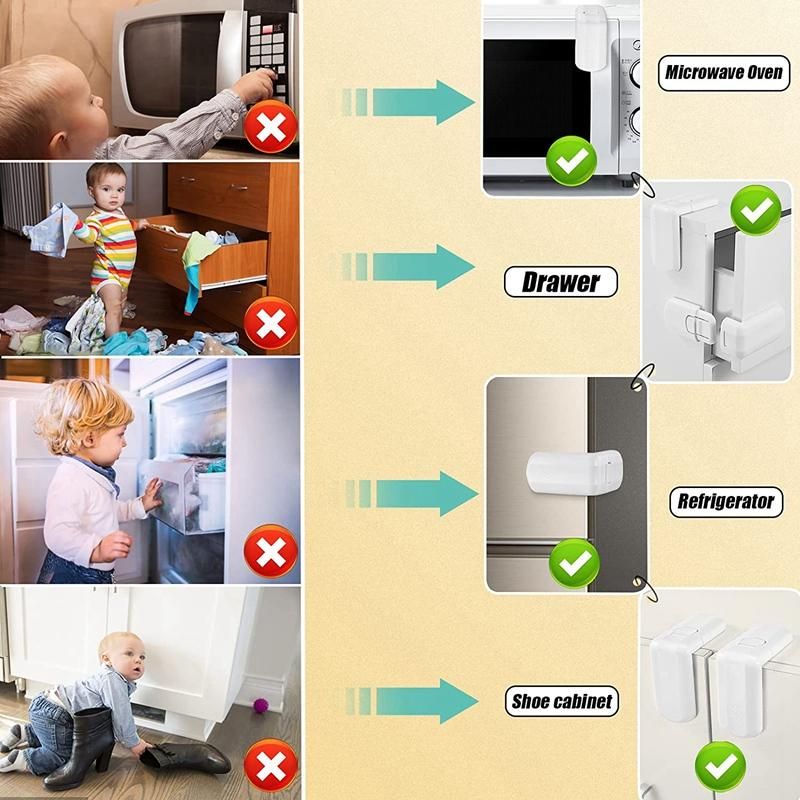 Microwave Oven

Drawer

Refrigerator

Shoe cabinet