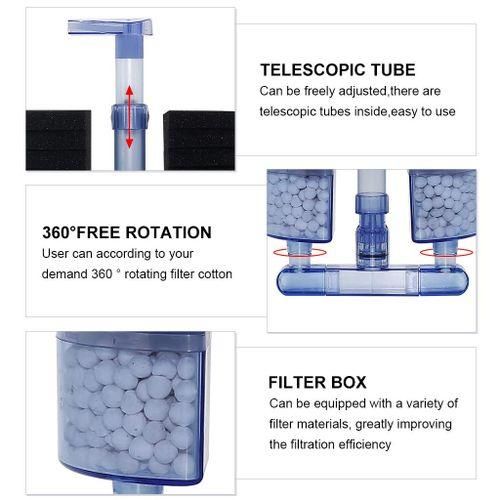 TELESCOPIC TUBE
Can be freely adjusted,there are telescopic tubes inside,easy to use

360°FREE ROTATION
User can according to your demand 360 ° rotating filter cotton

FILTER BOX
Can be equipped with a variety of filter materials, greatly improving the filtration efficiency