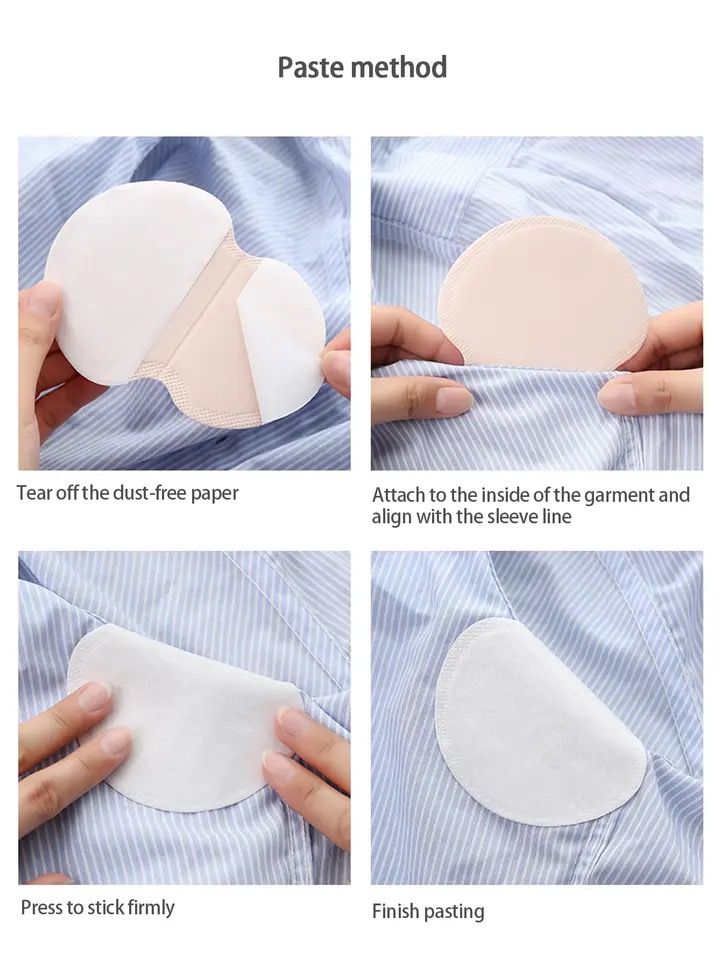 Paste method

Tear off the dust-free paper

Attach to the inside of the garment and align with the sleeve line

Press to stick firmly

Finish pasting