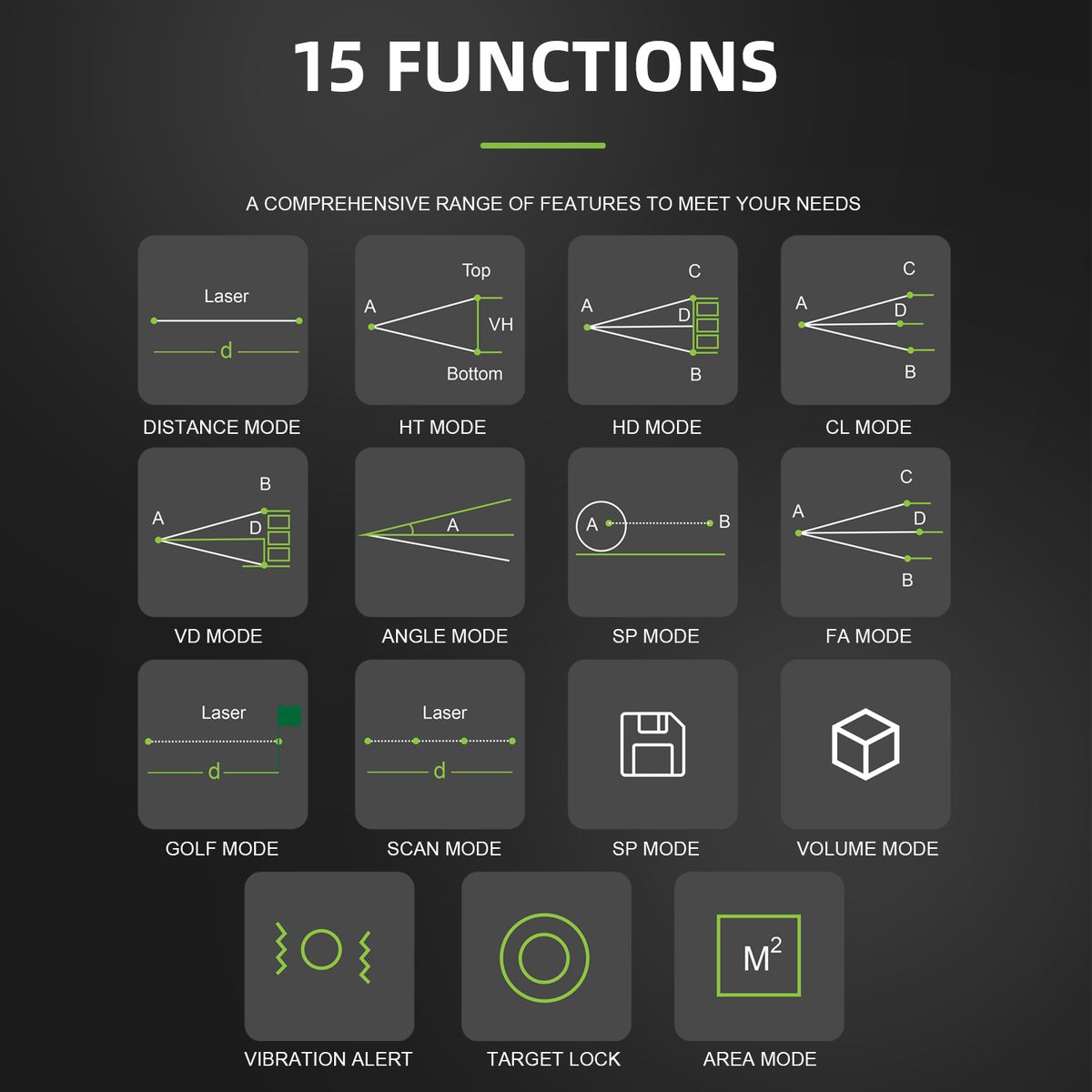 15 FUNCTIONS

A COMPREHENSIVE RANGE OF FEATURES TO MEET YOUR NEEDS

Laser
d
DISTANCE MODE

Top
A
VH
Bottom
HT MODE

C
A
D
B
HD MODE

C
A
D
B
CL MODE

B
A
D
VD MODE

A
ANGLE MODE

A
B
SP MODE

C
A
D
B
FA MODE

Laser
d
GOLF MODE

Laser
d
SCAN MODE

SP MODE

VOLUME MODE

VIBRATION ALERT

TARGET LOCK

$M^2$
AREA MODE