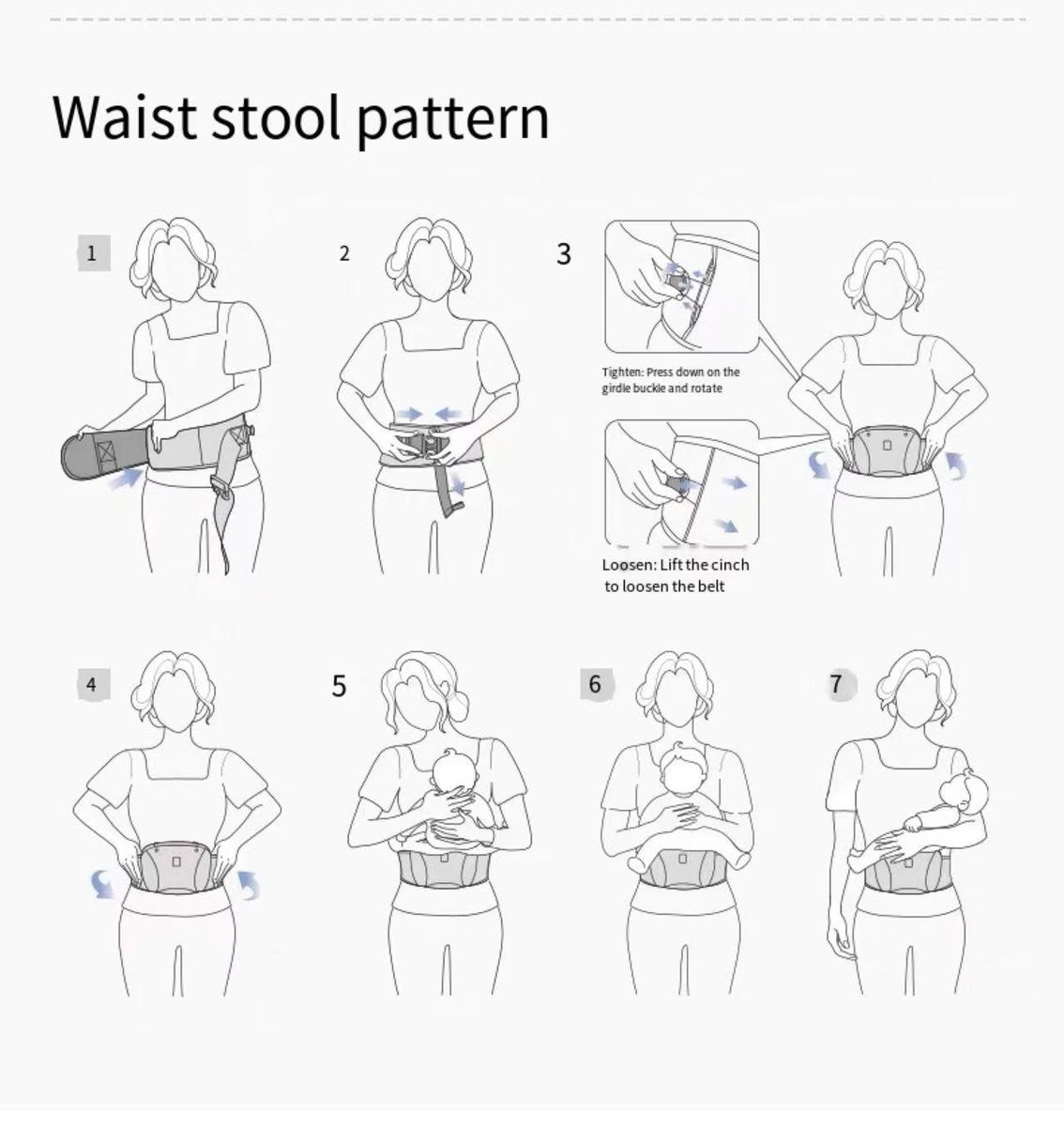 Waist stool pattern

1

2

3

Tighten: Press down on the girdle buckle and rotate

Loosen: Lift the cinch to loosen the belt

4

5

6

7