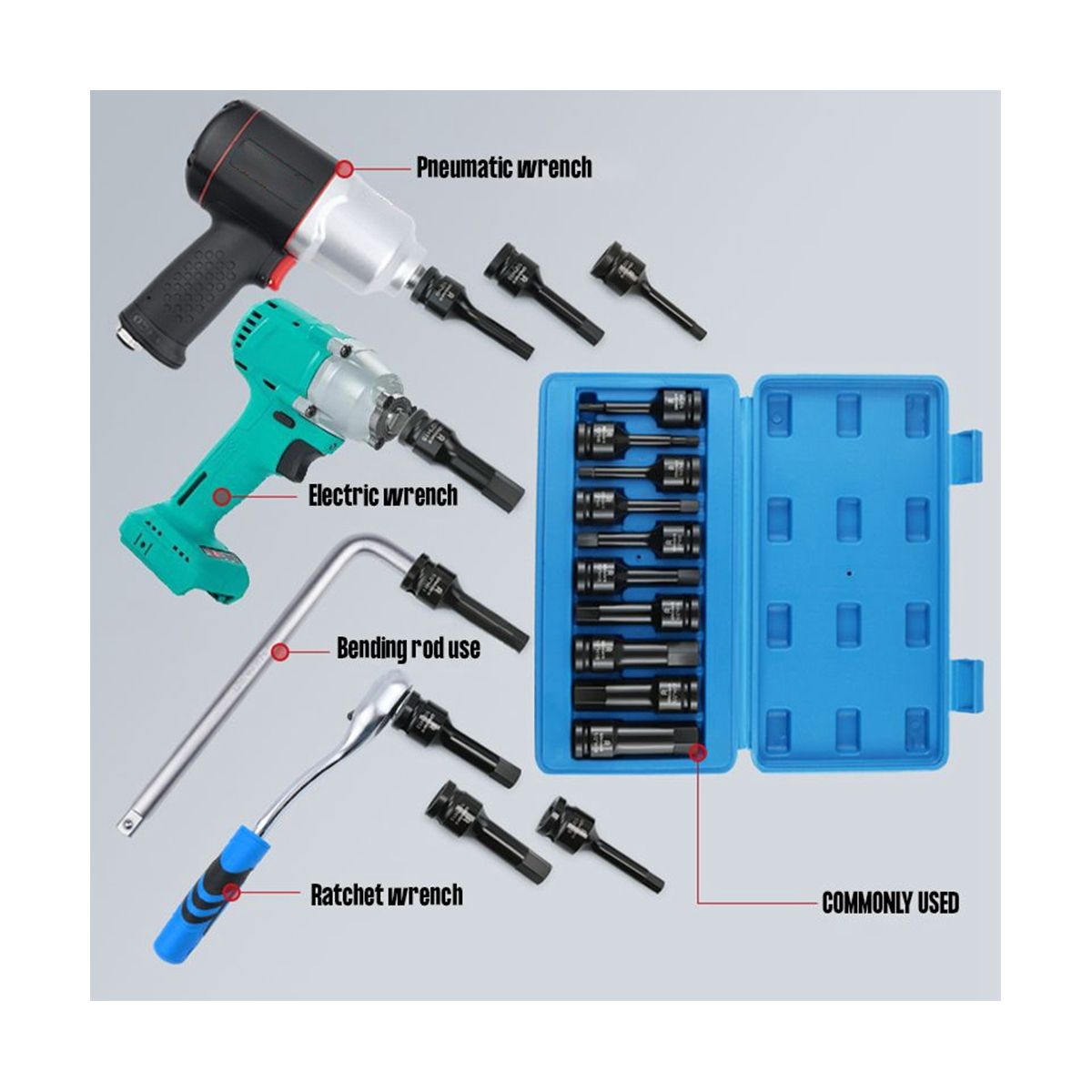 Pneumatic wrench

Electric wrench

Bending rod use

Ratchet wrench

COMMONLY USED