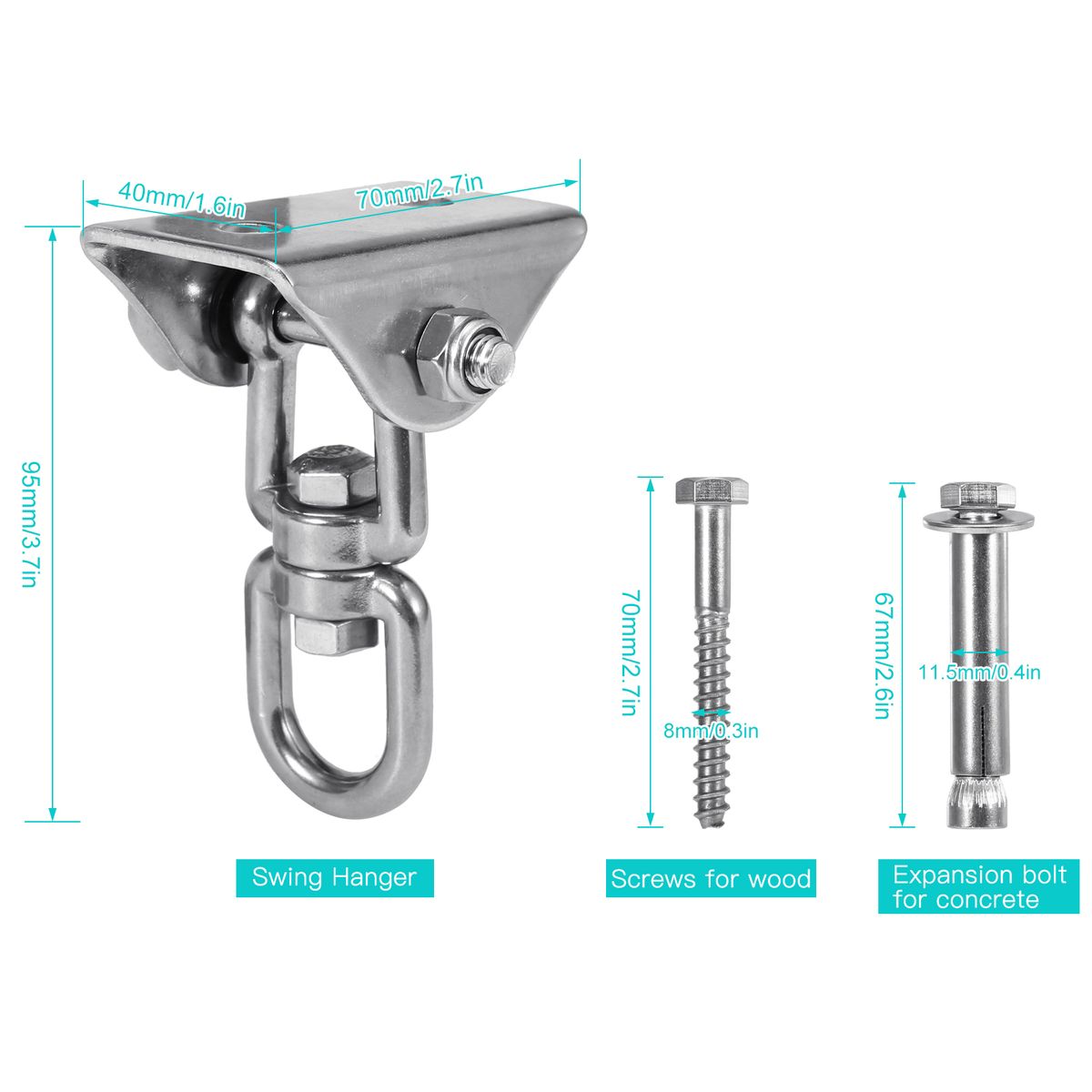 40mm/1.6in

70mm/2.7in

95mm/3.7in

70mm/2.7in

8mm/0.3in

67mm/2.6in

11.5mm/0.4in

Swing Hanger

Screws for wood

Expansion bolt for concrete