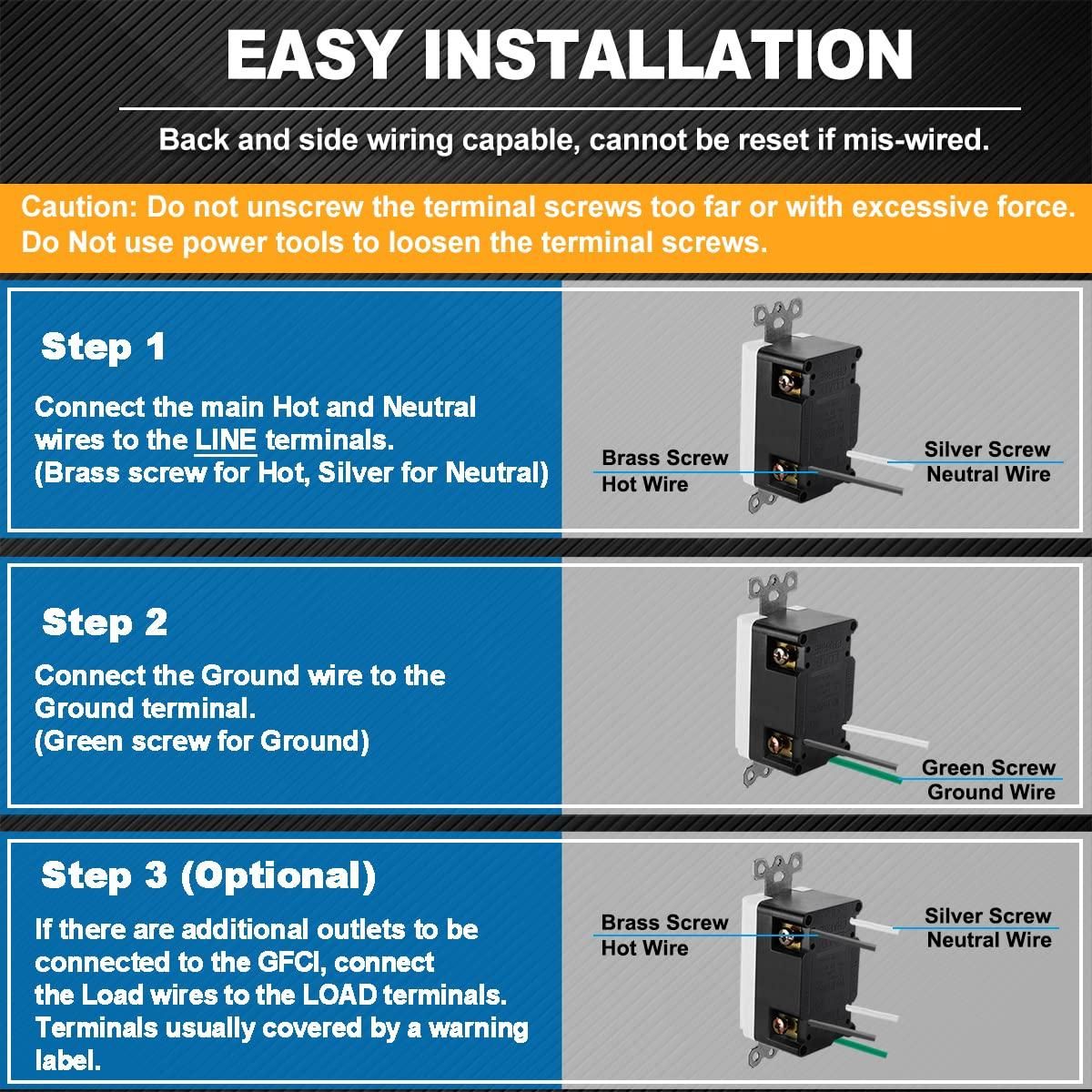 EASY INSTALLATION

Back and side wiring capable, cannot be reset if mis-wired.

Caution: Do not unscrew the terminal screws too far or with excessive force. Do Not use power tools to loosen the terminal screws.

Step 1

Connect the main Hot and Neutral wires to the LINE terminals. (Brass screw for Hot, Silver for Neutral)

Brass Screw
Hot Wire

Silver Screw
Neutral Wire

Step 2

Connect the Ground wire to the Ground terminal. (Green screw for Ground)

Green Screw
Ground Wire

Step 3 (Optional)

If there are additional outlets to be connected to the GFCI, connect the Load wires to the LOAD terminals. Terminals usually covered by a warning label.

Brass Screw
Hot Wire

Silver Screw
Neutral Wire