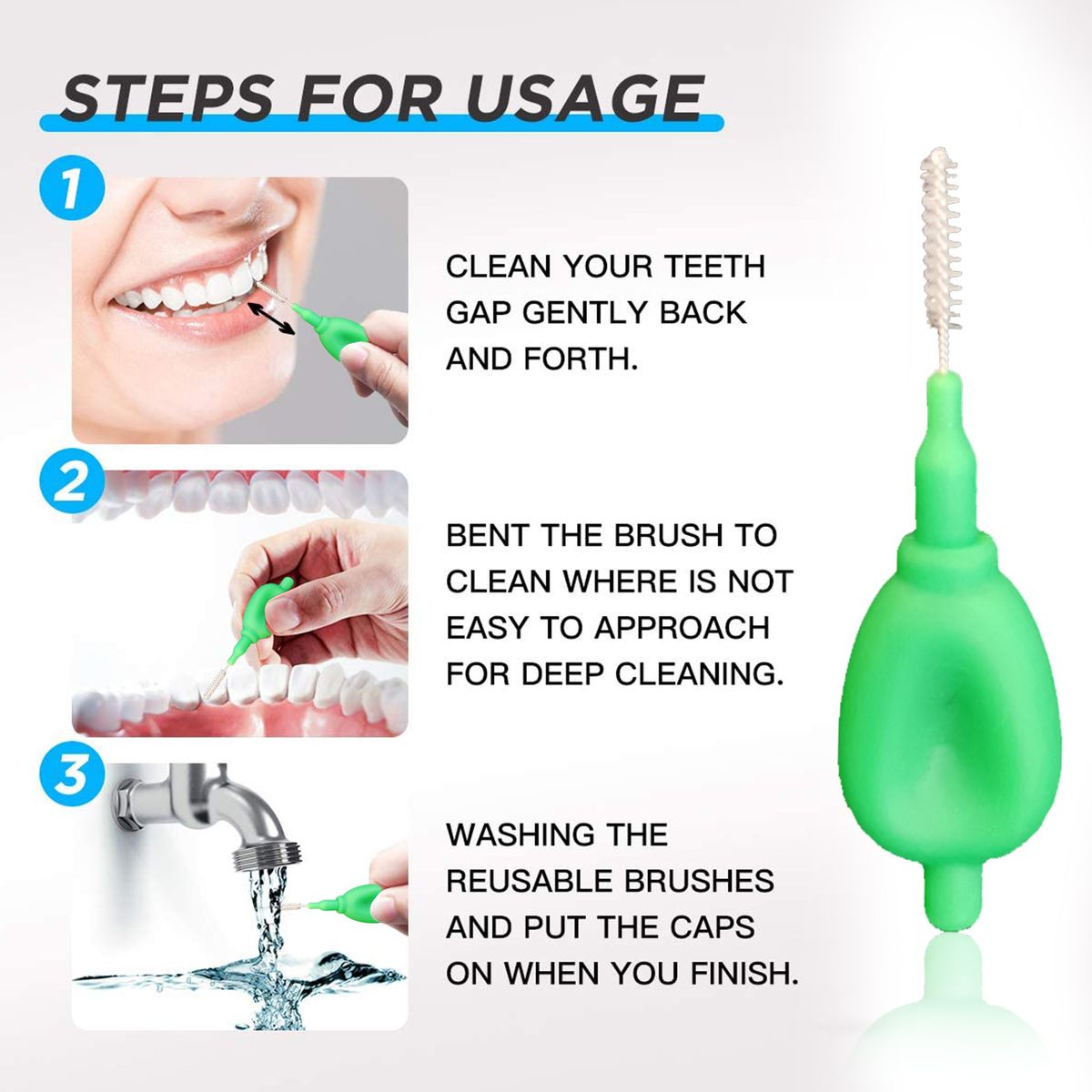 STEPS FOR USAGE

1

CLEAN YOUR TEETH GAP GENTLY BACK AND FORTH.

2

BENT THE BRUSH TO CLEAN WHERE IS NOT EASY TO APPROACH FOR DEEP CLEANING.

3

WASHING THE REUSABLE BRUSHES AND PUT THE CAPS ON WHEN YOU FINISH.