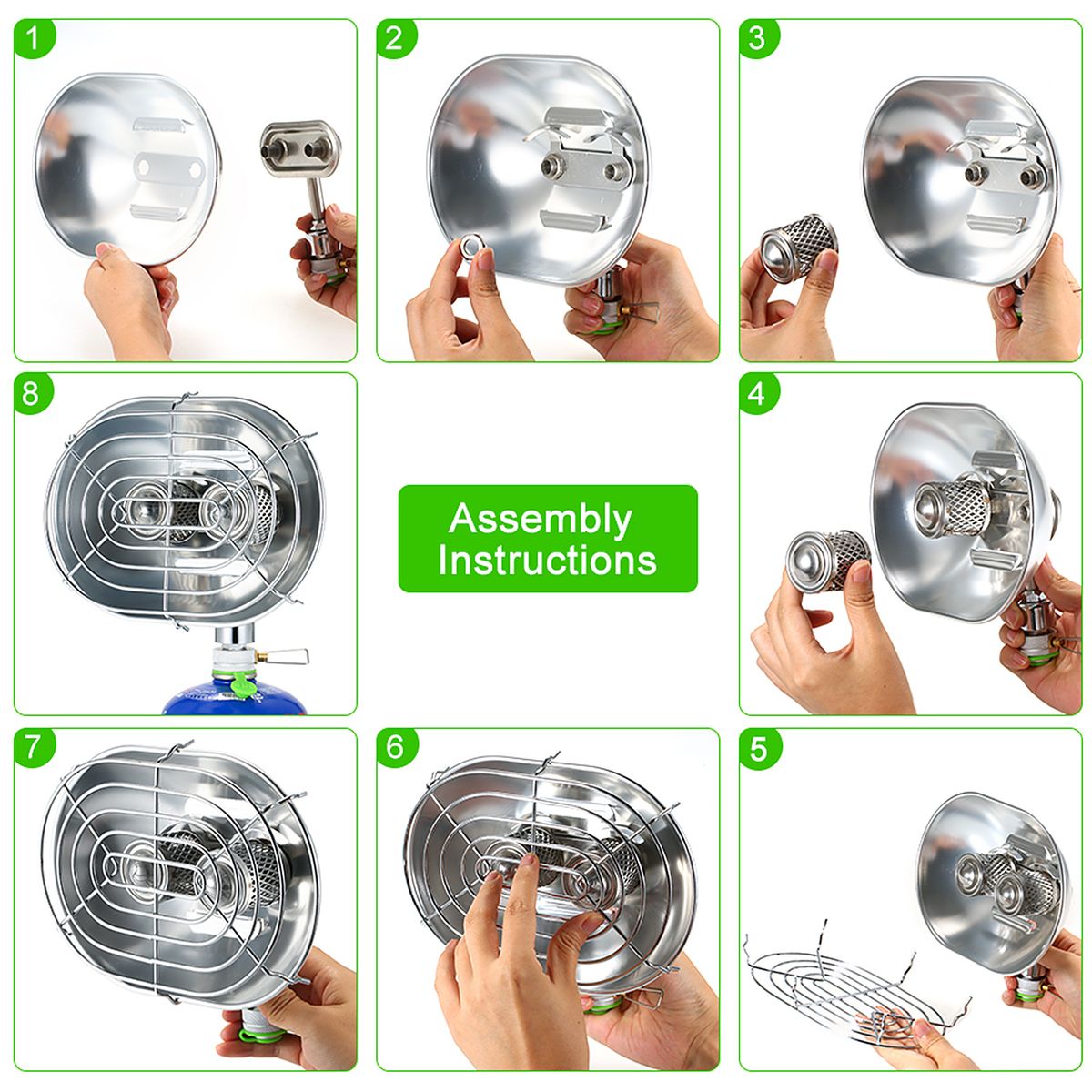 1

2

3

8

Assembly Instructions

4

7

6

5