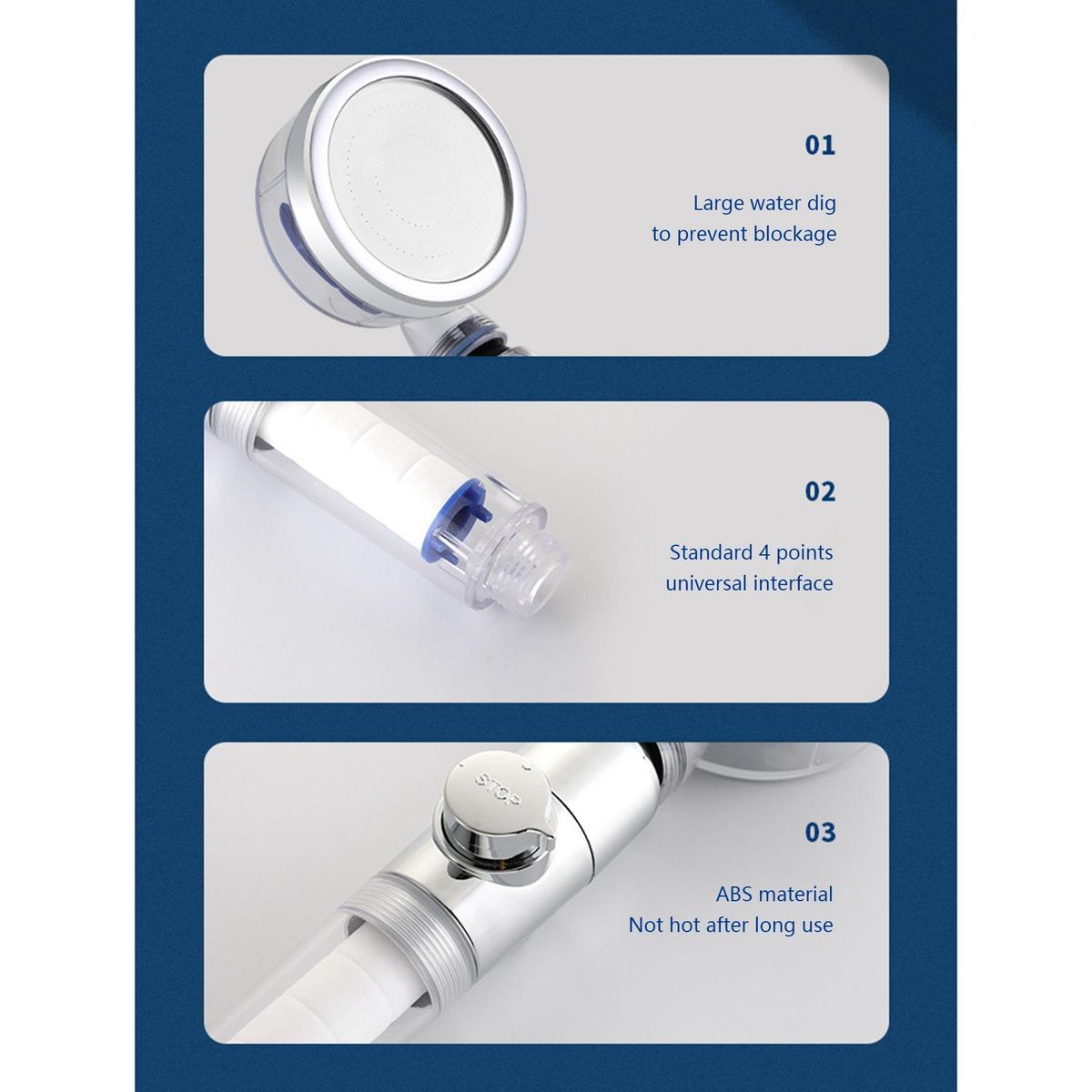 01

Large water dig
to prevent blockage

02

Standard 4 points
universal interface

STOP

03

ABS material
Not hot after long use