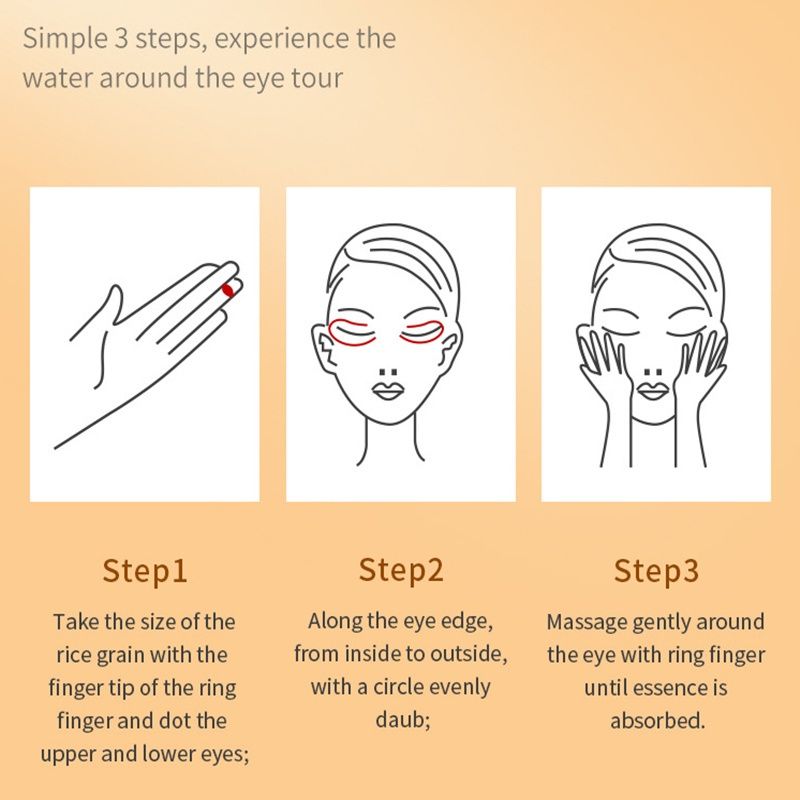 Simple 3 steps, experience the water around the eye tour

Step1

Take the size of the rice grain with the finger tip of the ring finger and dot the upper and lower eyes;

Step2

Along the eye edge, from inside to outside, with a circle evenly daub;

Step3

Massage gently around the eye with ring finger until essence is absorbed.