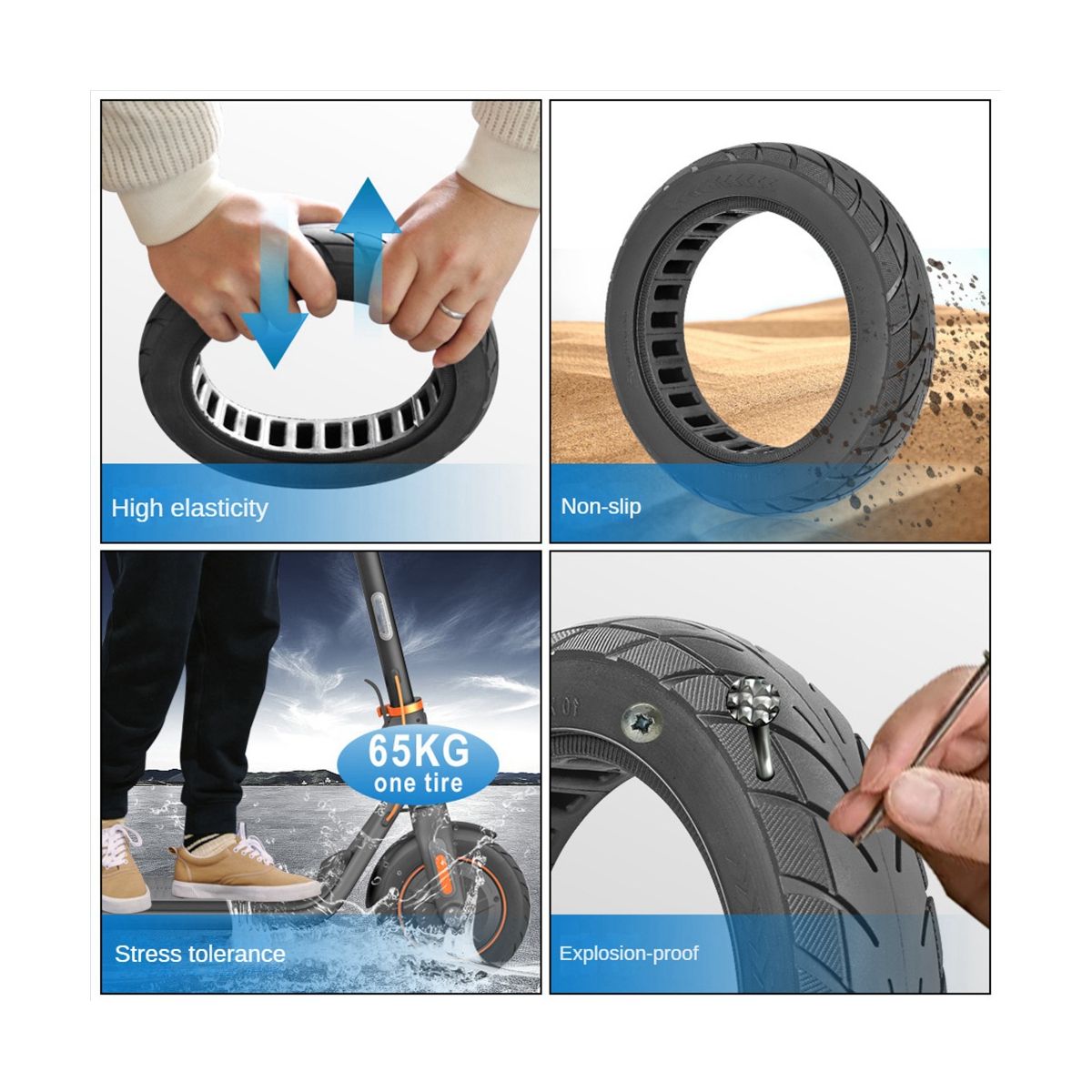 High elasticity

Non-slip

65KG
one tire

Stress tolerance

Explosion-proof