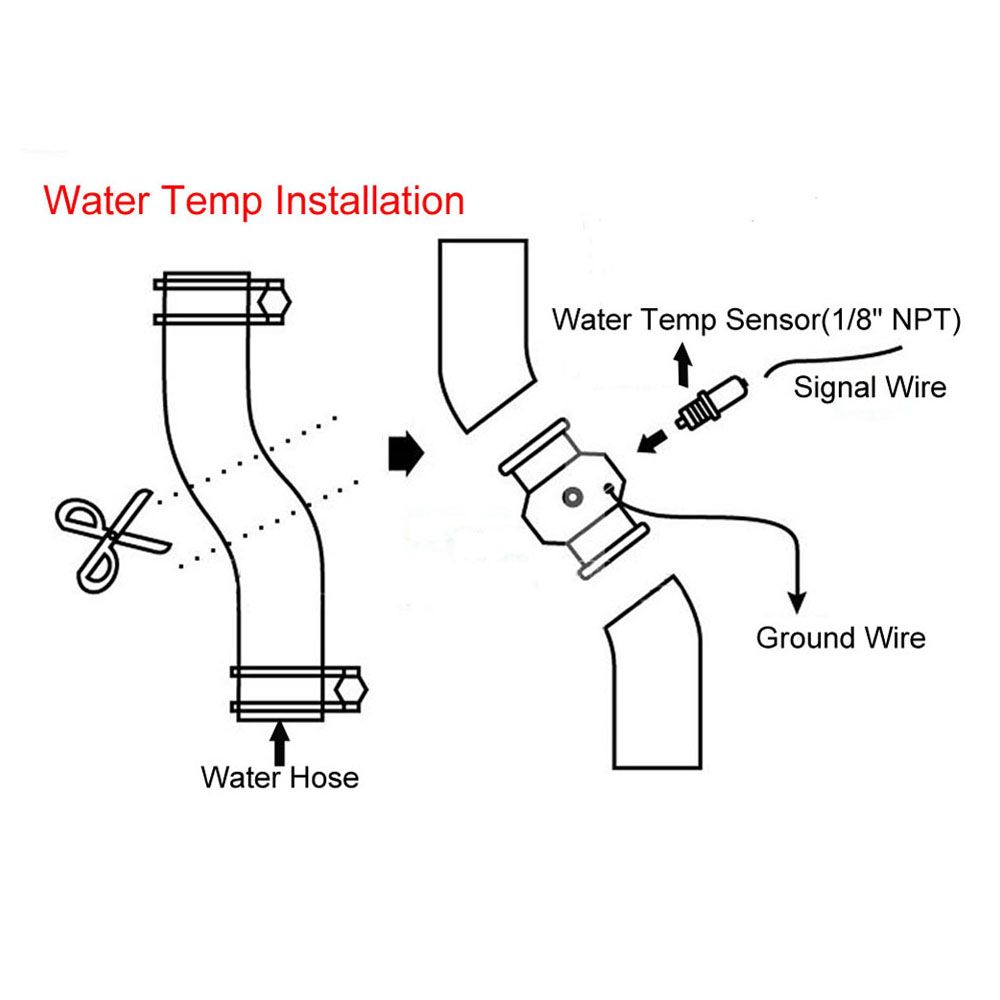 Water Temp Installation

Water Temp Sensor(1/8" NPT)

Signal Wire

Ground Wire

Water Hose