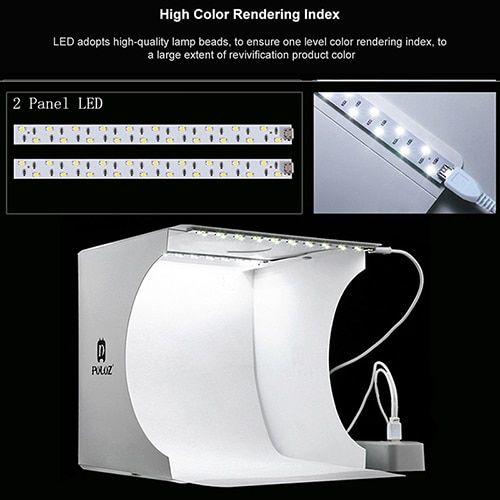 High Color Rendering Index

LED adopts high-quality lamp beads, to ensure one level color rendering index, to a large extent of revivification product color

2 Panel LED

PULUZ