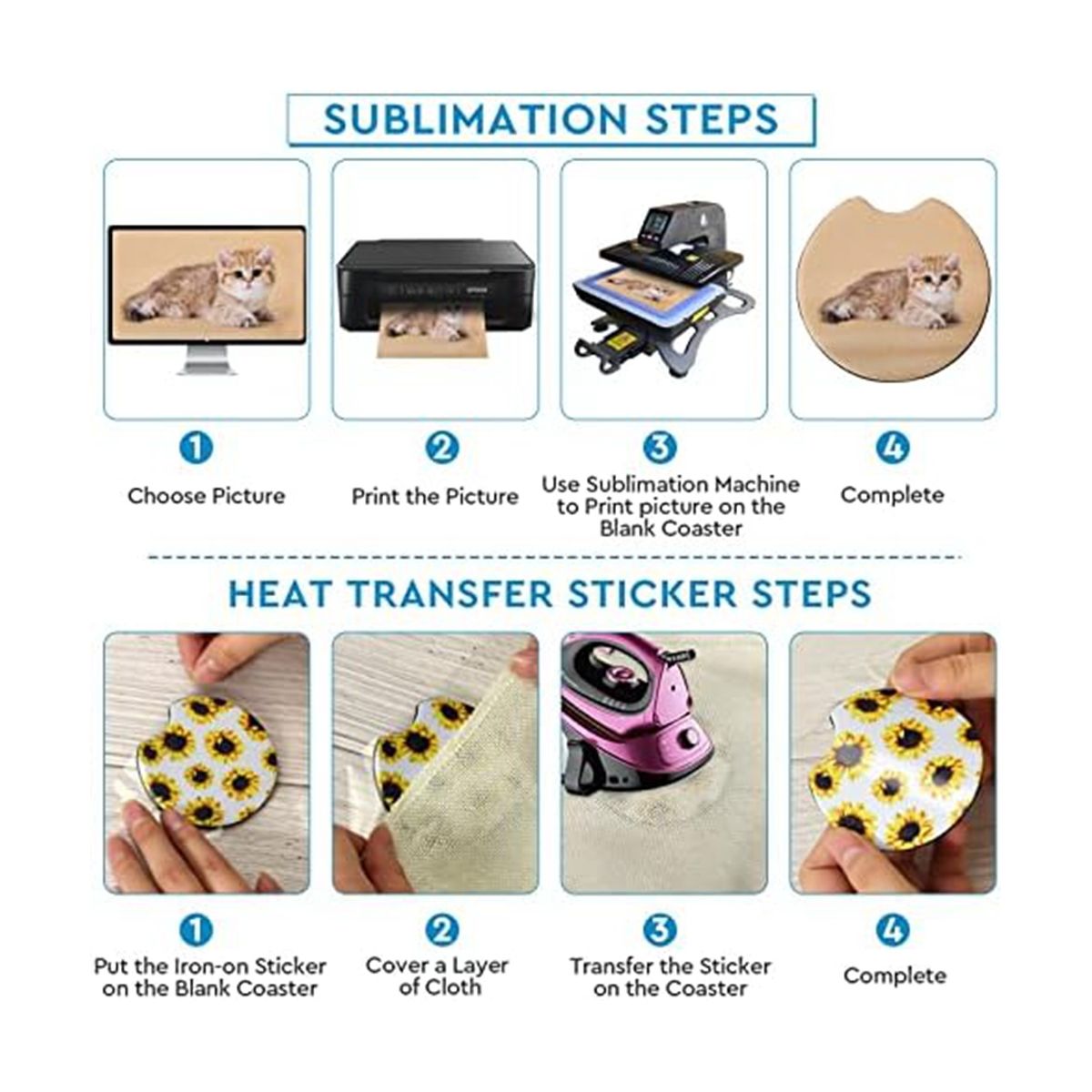 SUBLIMATION STEPS

1
Choose Picture

2
Print the Picture

3
Use Sublimation Machine to Print picture on the Blank Coaster

4
Complete

HEAT TRANSFER STICKER STEPS

1
Put the Iron-on Sticker on the Blank Coaster

2
Cover a Layer of Cloth

3
Transfer the Sticker on the Coaster

4
Complete