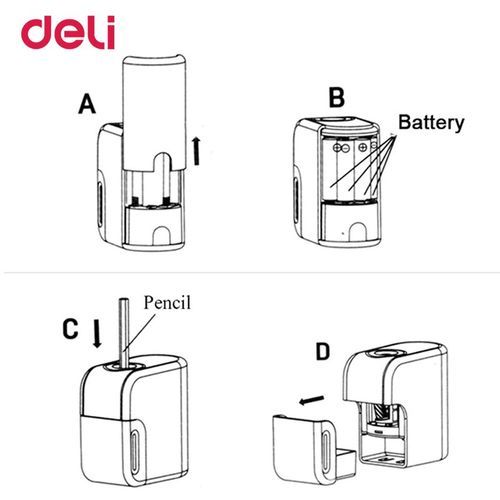 deli

A

B

Battery

C

Pencil

D