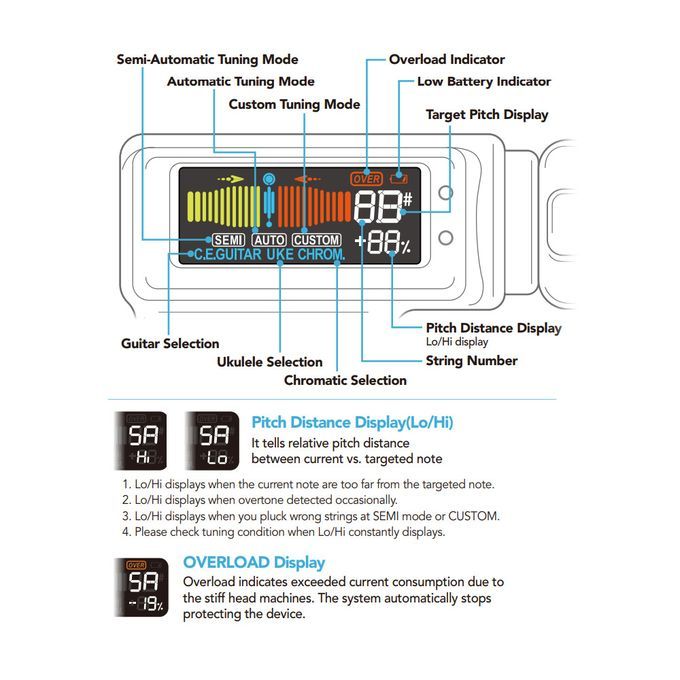 Semi-Automatic Tuning Mode
Automatic Tuning Mode
Custom Tuning Mode
Overload Indicator
Low Battery Indicator
Target Pitch Display

OVER
88#
SEMI AUTO CUSTOM
+88%
C.E.GUITAR UKE CHROM.

Guitar Selection
Ukulele Selection
Chromatic Selection
Pitch Distance Display
Lo/Hi display
String Number

5A
Hi
5A
Lo

Pitch Distance Display(Lo/Hi)
It tells relative pitch distance between current vs. targeted note

1. Lo/Hi displays when the current note are too far from the targeted note.
2. Lo/Hi displays when overtone detected occasionally.
3. Lo/Hi displays when you pluck wrong strings at SEMI mode or CUSTOM.
4. Please check tuning condition when Lo/Hi constantly displays.

OVER
5A
-19%

OVERLOAD Display
Overload indicates exceeded current consumption due to the stiff head machines. The system automatically stops protecting the device.