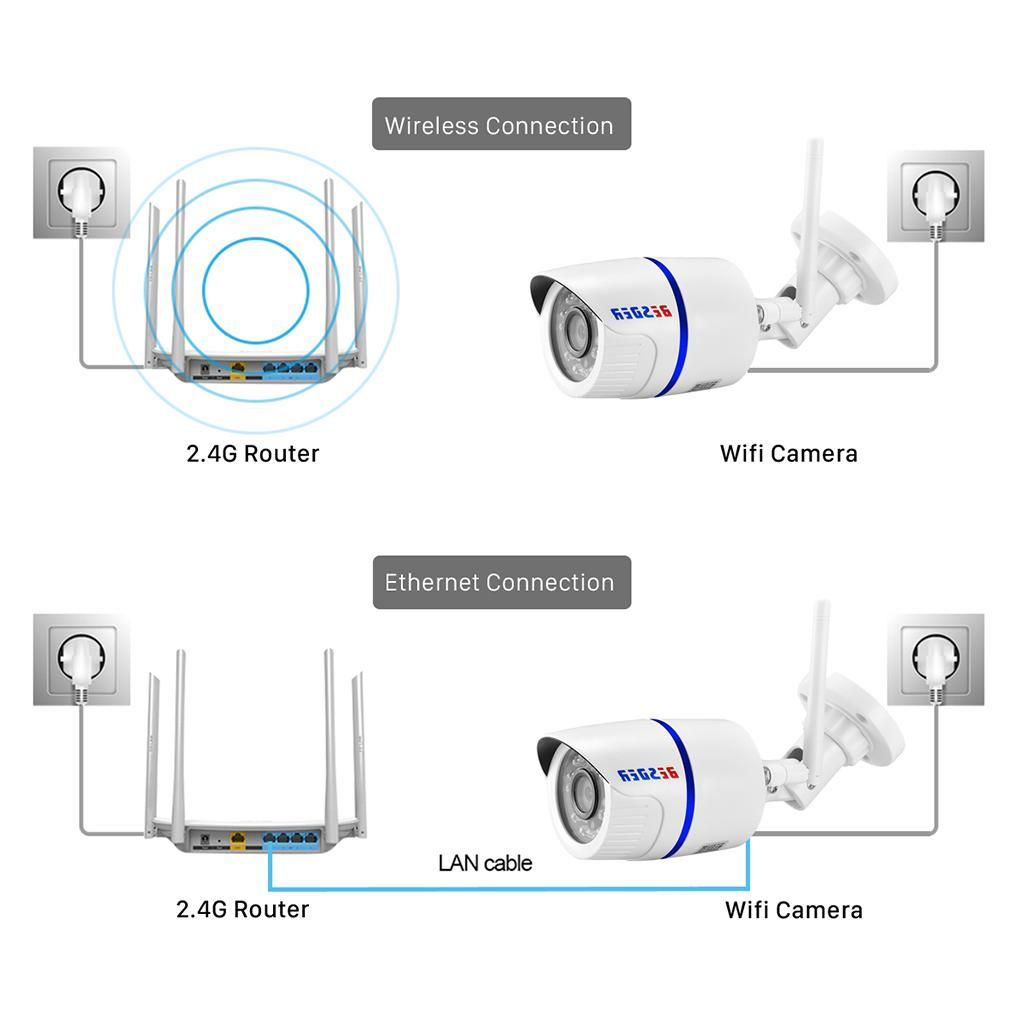 Wireless Connection

BESDER

2.4G Router

Wifi Camera

Ethernet Connection

BESDER

LAN cable

2.4G Router

Wifi Camera