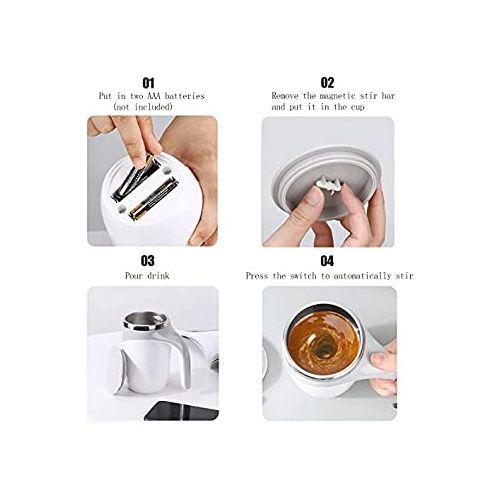 01
Put in two AAA batteries
(not included)

02
Remove the magnetic stir bar
and put it in the cup

03
Pour drink

04
Press the switch to automatically stir