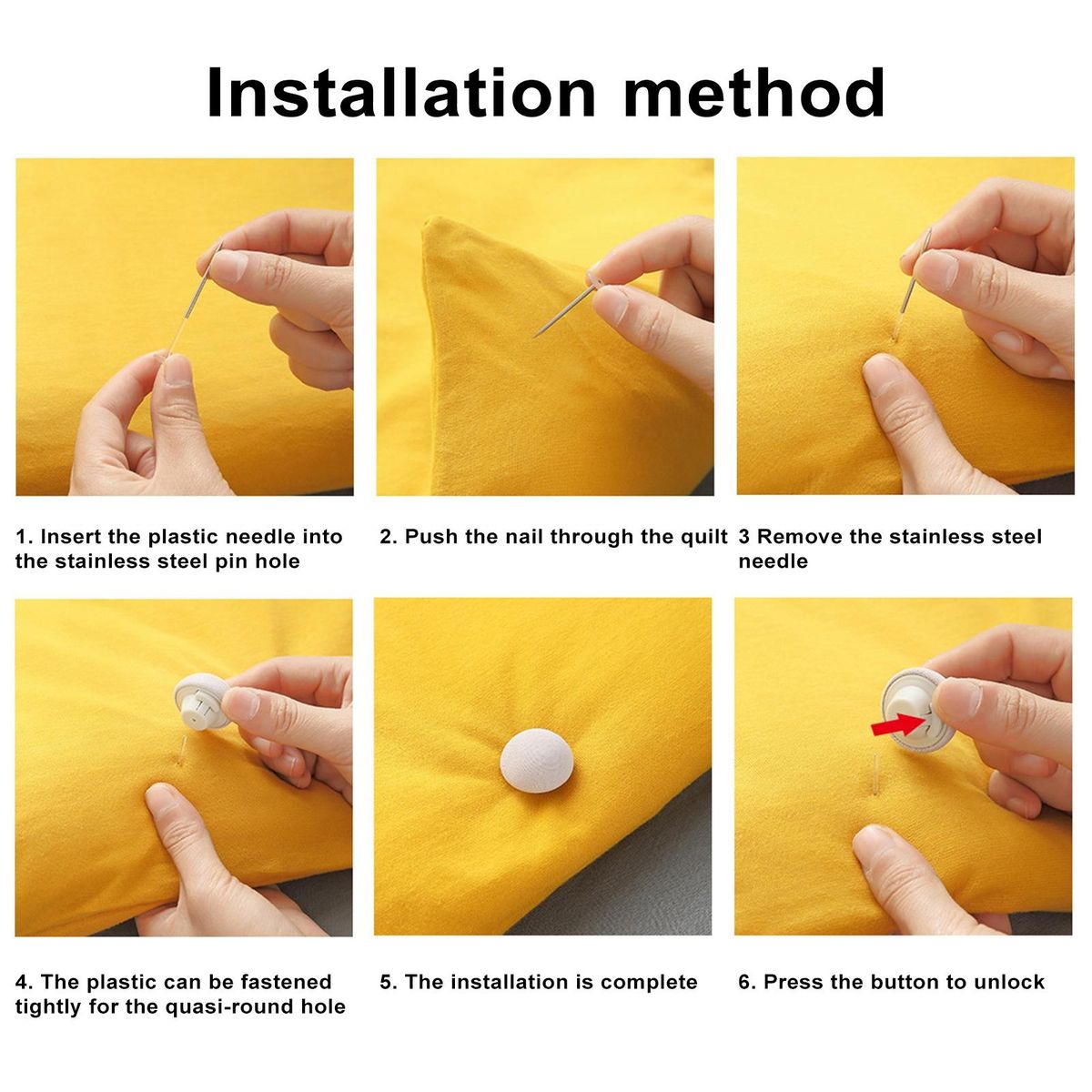 Installation method

1. Insert the plastic needle into the stainless steel pin hole

2. Push the nail through the quilt

3 Remove the stainless steel needle

4. The plastic can be fastened tightly for the quasi-round hole

5. The installation is complete

6. Press the button to unlock