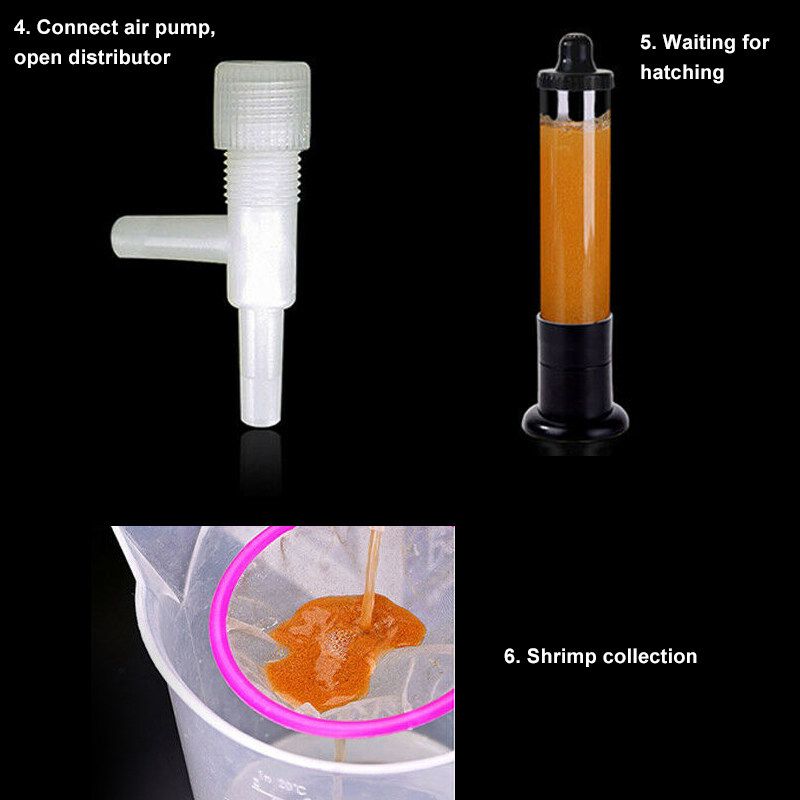 4. Connect air pump, open distributor

5. Waiting for hatching

6. Shrimp collection