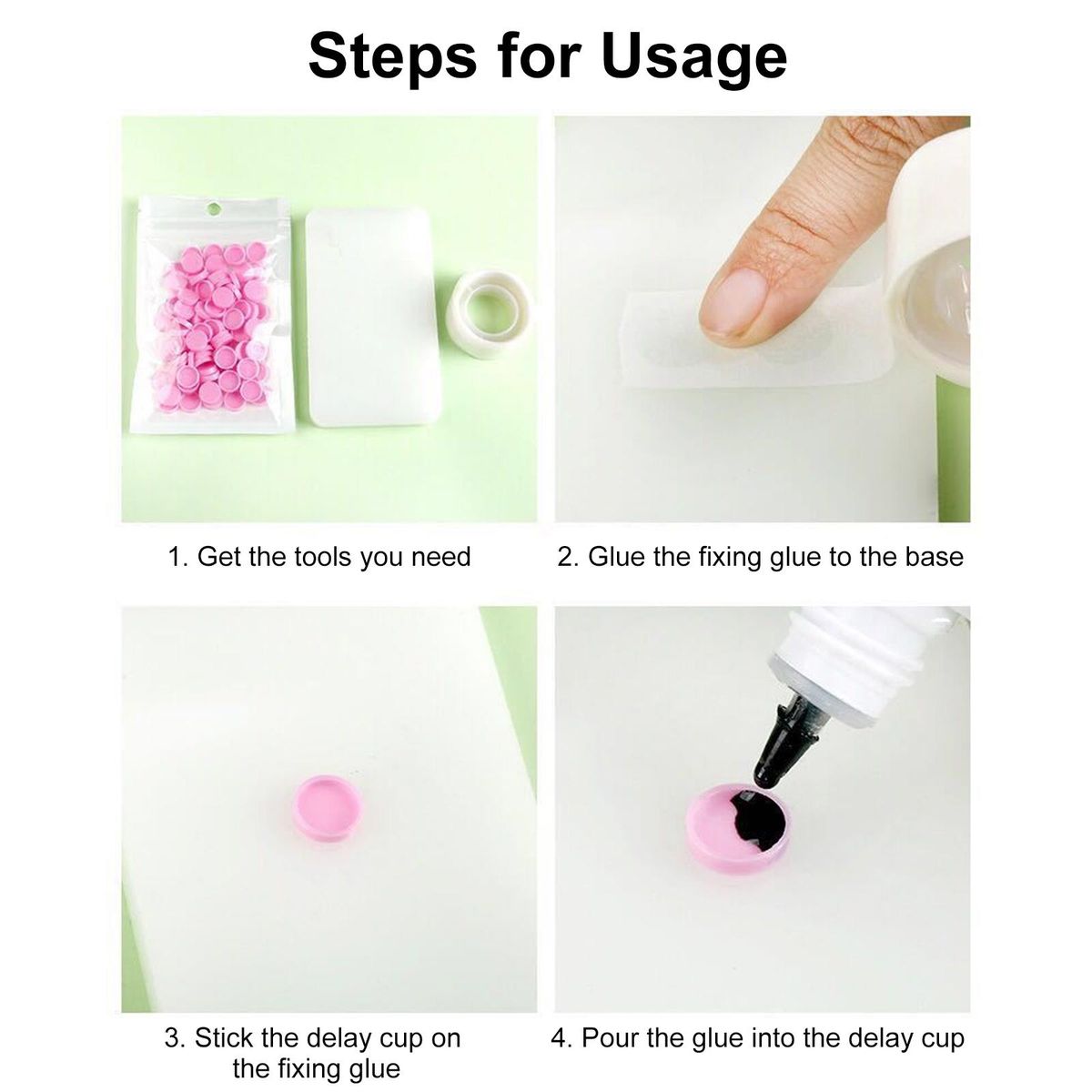 Steps for Usage

1. Get the tools you need

2. Glue the fixing glue to the base

3. Stick the delay cup on the fixing glue

4. Pour the glue into the delay cup