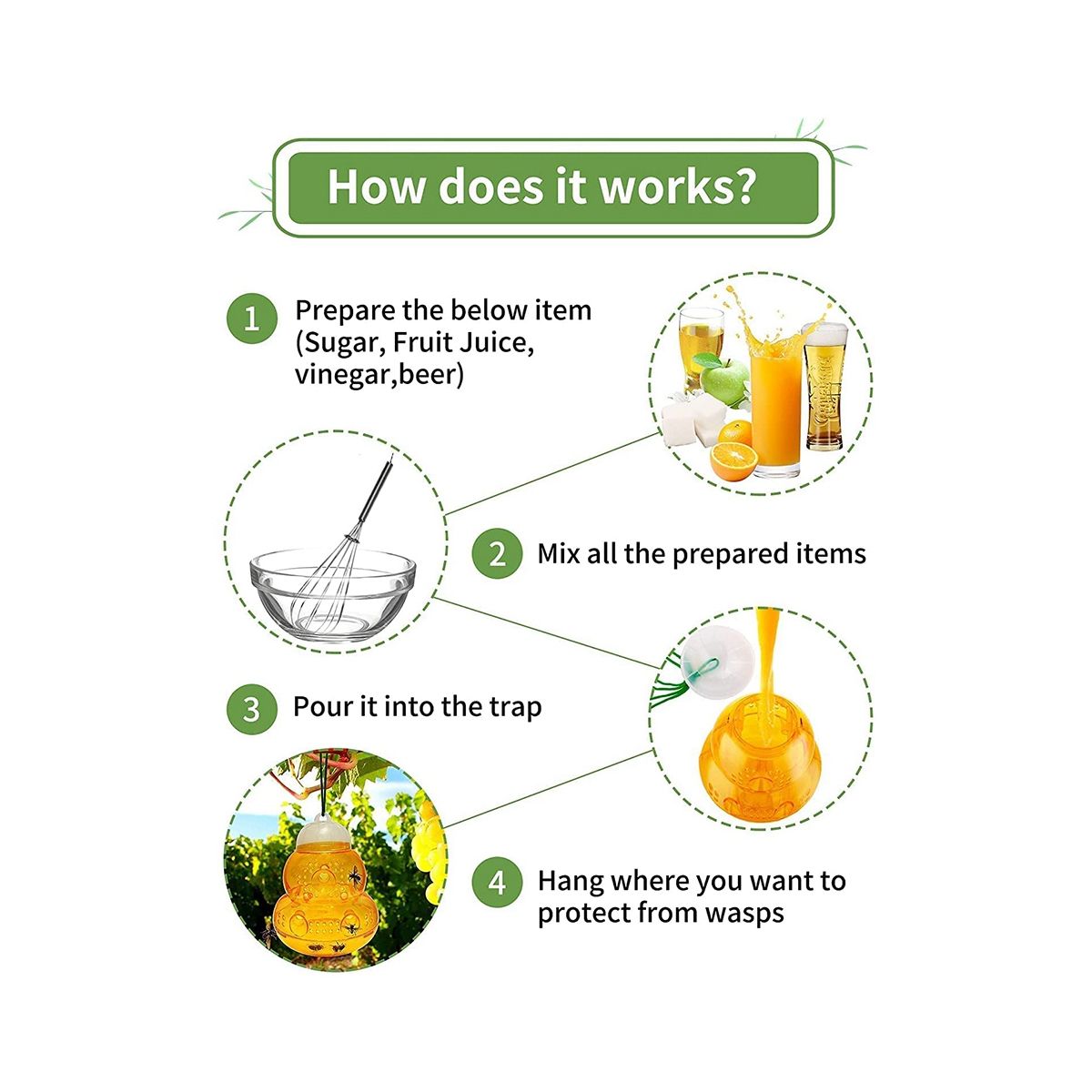 How does it works?

1 Prepare the below item (Sugar, Fruit Juice, vinegar,beer)

2 Mix all the prepared items

3 Pour it into the trap

4 Hang where you want to protect from wasps