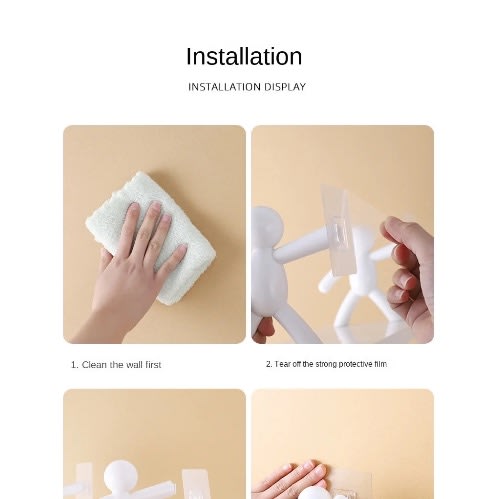 Installation

INSTALLATION DISPLAY

1. Clean the wall first

2. Tear off the strong protective film