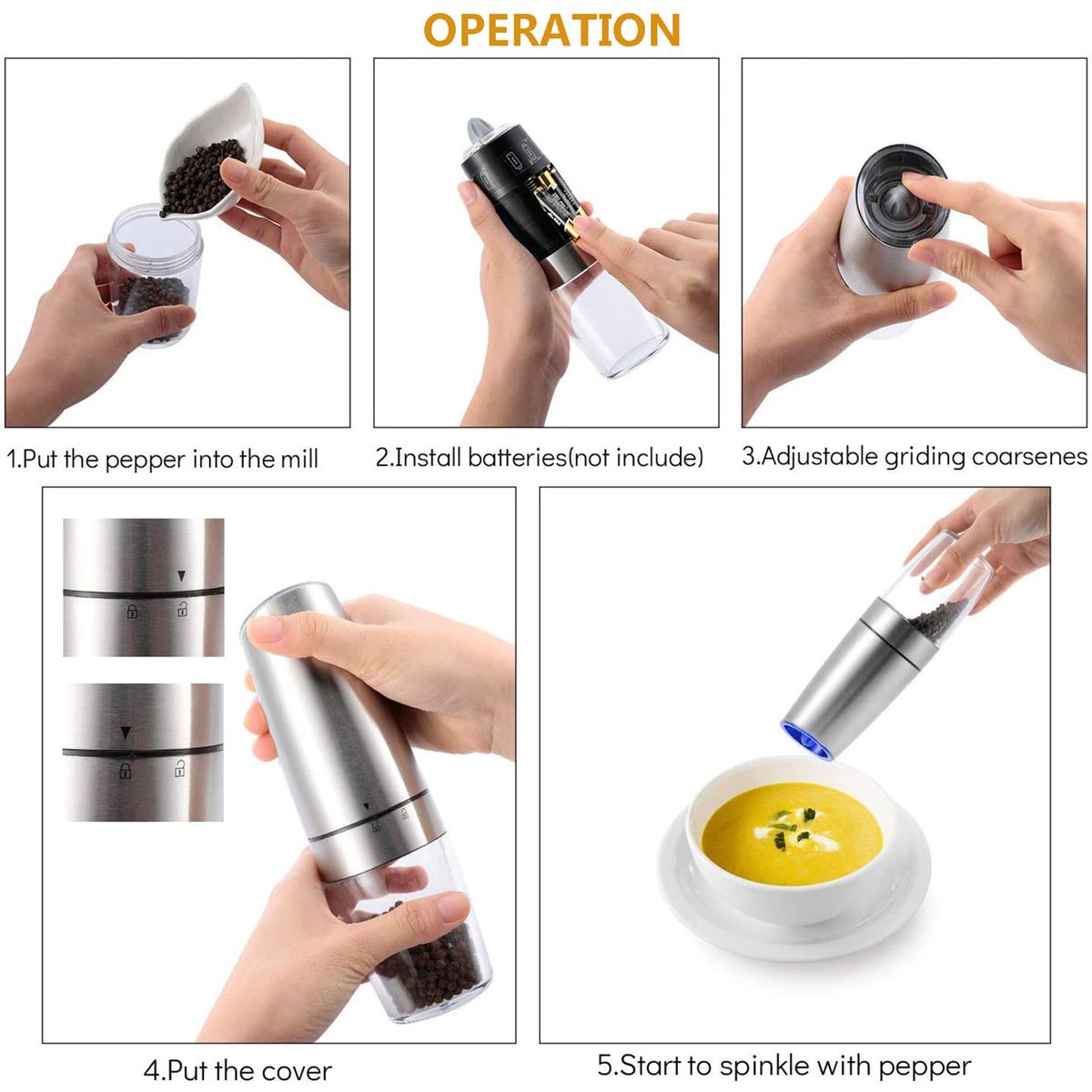 OPERATION

1.Put the pepper into the mill

2.Install batteries(not include)

3.Adjustable griding coarsenes

4.Put the cover

5.Start to spinkle with pepper