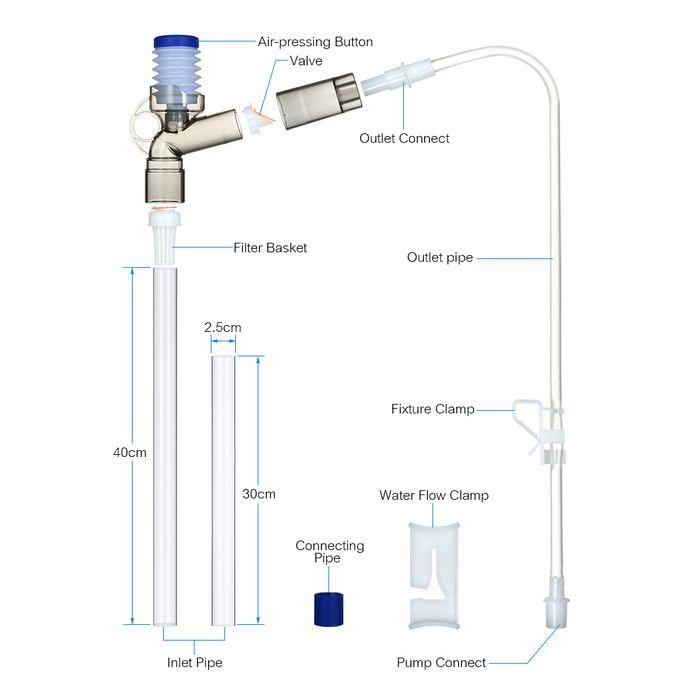 Air-pressing Button

Valve

Outlet Connect

Filter Basket

Outlet pipe

2.5cm

40cm

30cm

Fixture Clamp

Water Flow Clamp

Connecting Pipe

Inlet Pipe

Pump Connect