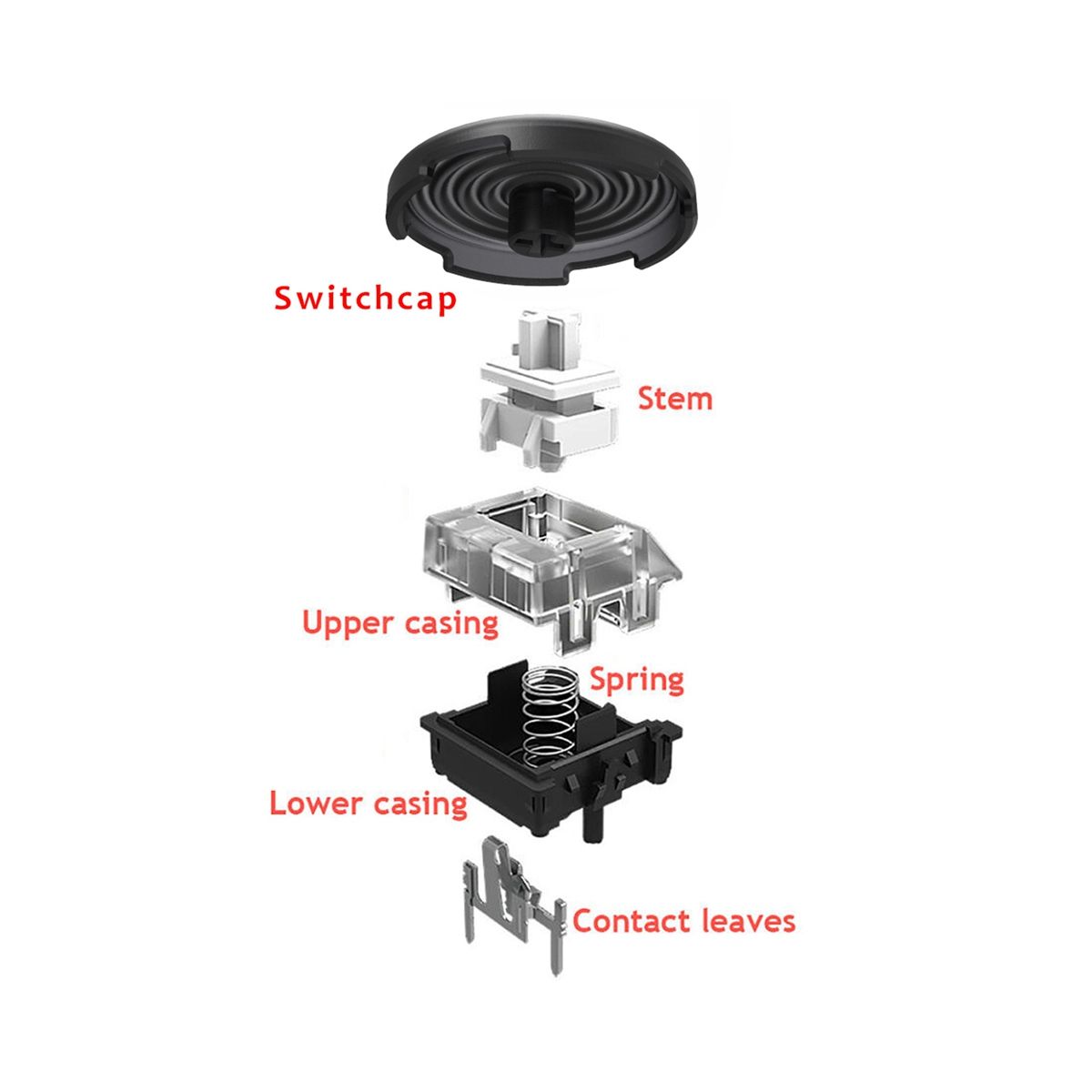 Switchcap

Stem

Upper casing

Spring

Lower casing

Contact leaves