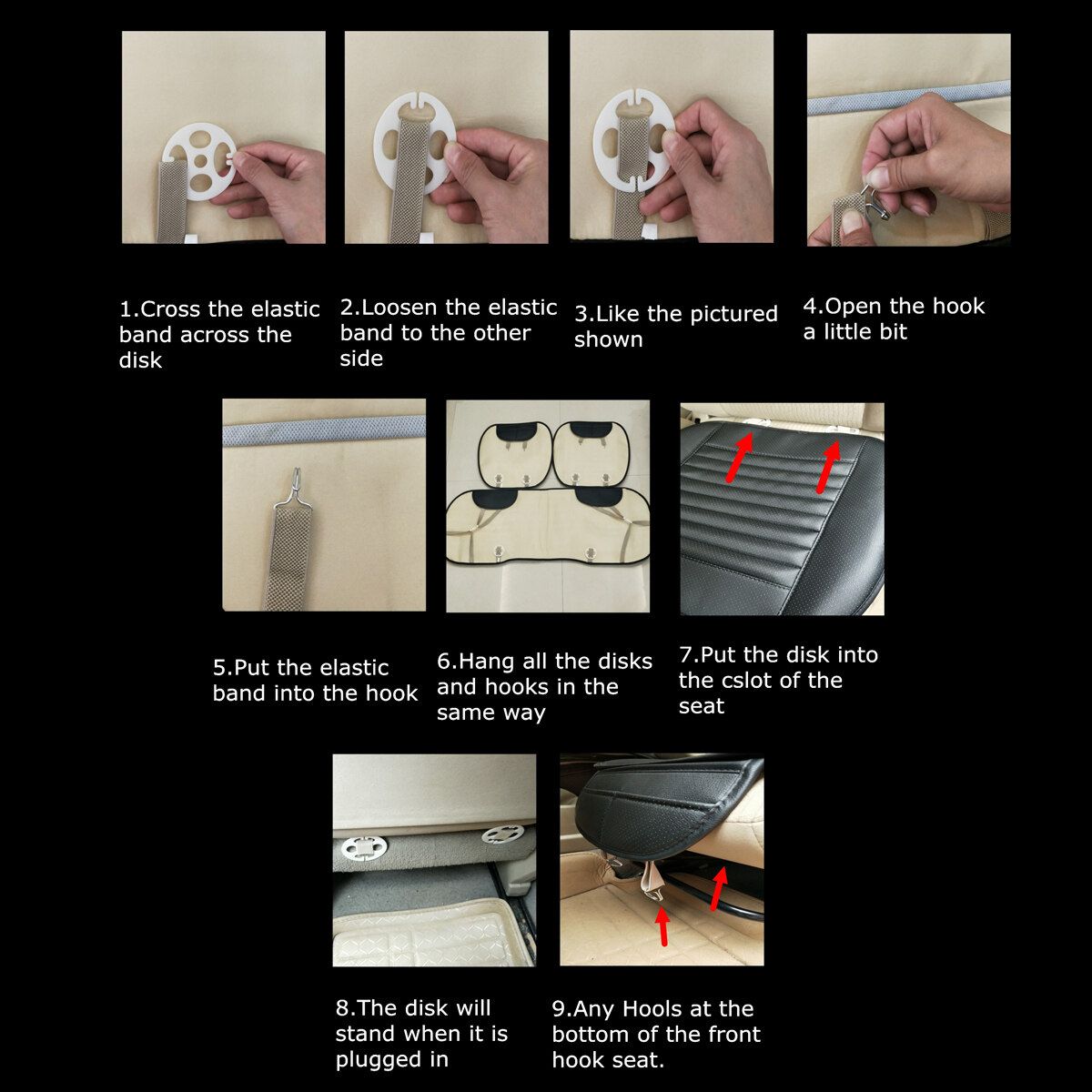 1.Cross the elastic band across the disk

2.Loosen the elastic band to the other side

3.Like the pictured shown

4.Open the hook a little bit

5.Put the elastic band into the hook

6.Hang all the disks and hooks in the same way

7.Put the disk into the cslot of the seat

8.The disk will stand when it is plugged in

9.Any Hools at the bottom of the front hook seat.