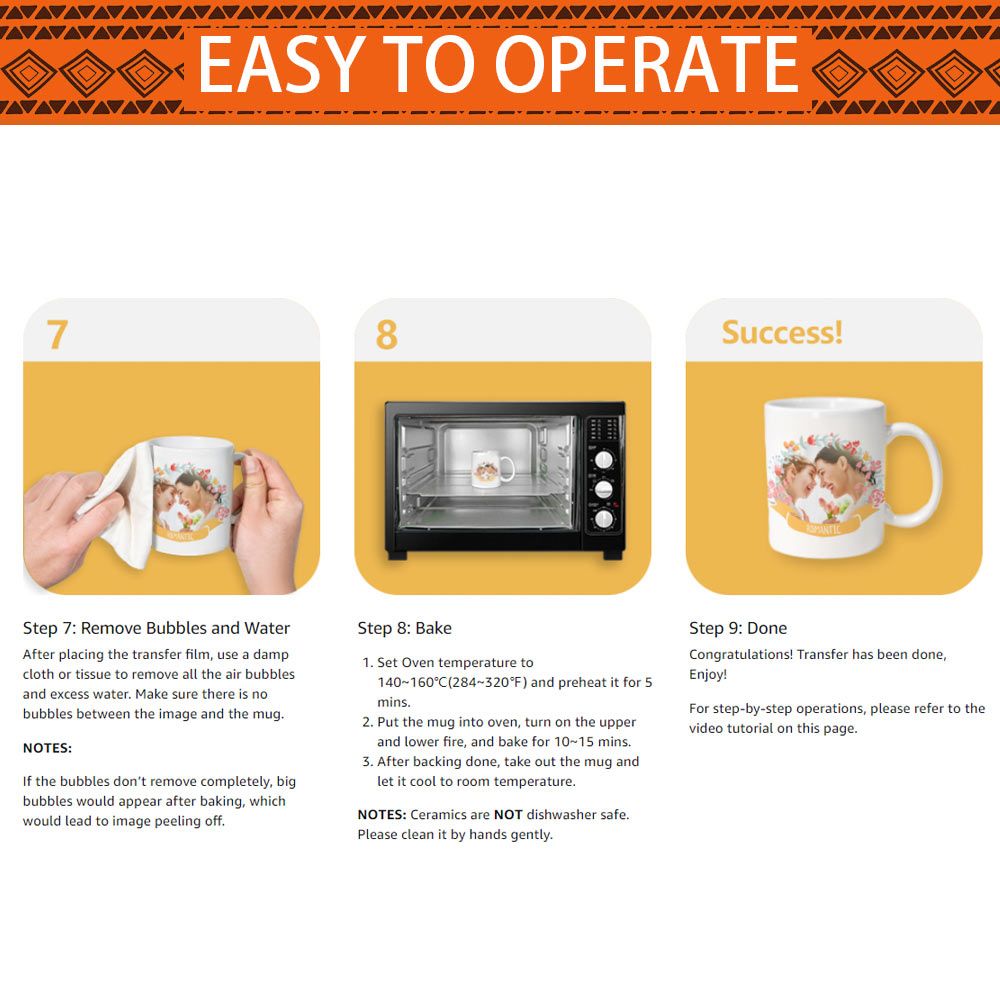 EASY TO OPERATE

7

ROMANTIC

Step 7: Remove Bubbles and Water

After placing the transfer film, use a damp cloth or tissue to remove all the air bubbles and excess water. Make sure there is no bubbles between the image and the mug.

NOTES:

If the bubbles don't remove completely, big bubbles would appear after baking, which would lead to image peeling off.

8

Step 8: Bake

1. Set Oven temperature to 140~160℃(284~320℉) and preheat it for 5 mins.
2. Put the mug into oven, turn on the upper and lower fire, and bake for 10~15 mins.
3. After backing done, take out the mug and let it cool to room temperature.

NOTES: Ceramics are NOT dishwasher safe. Please clean it by hands gently.

Success!

ROMANTIC

Step 9: Done

Congratulations! Transfer has been done, Enjoy!

For step-by-step operations, please refer to the video tutorial on this page.