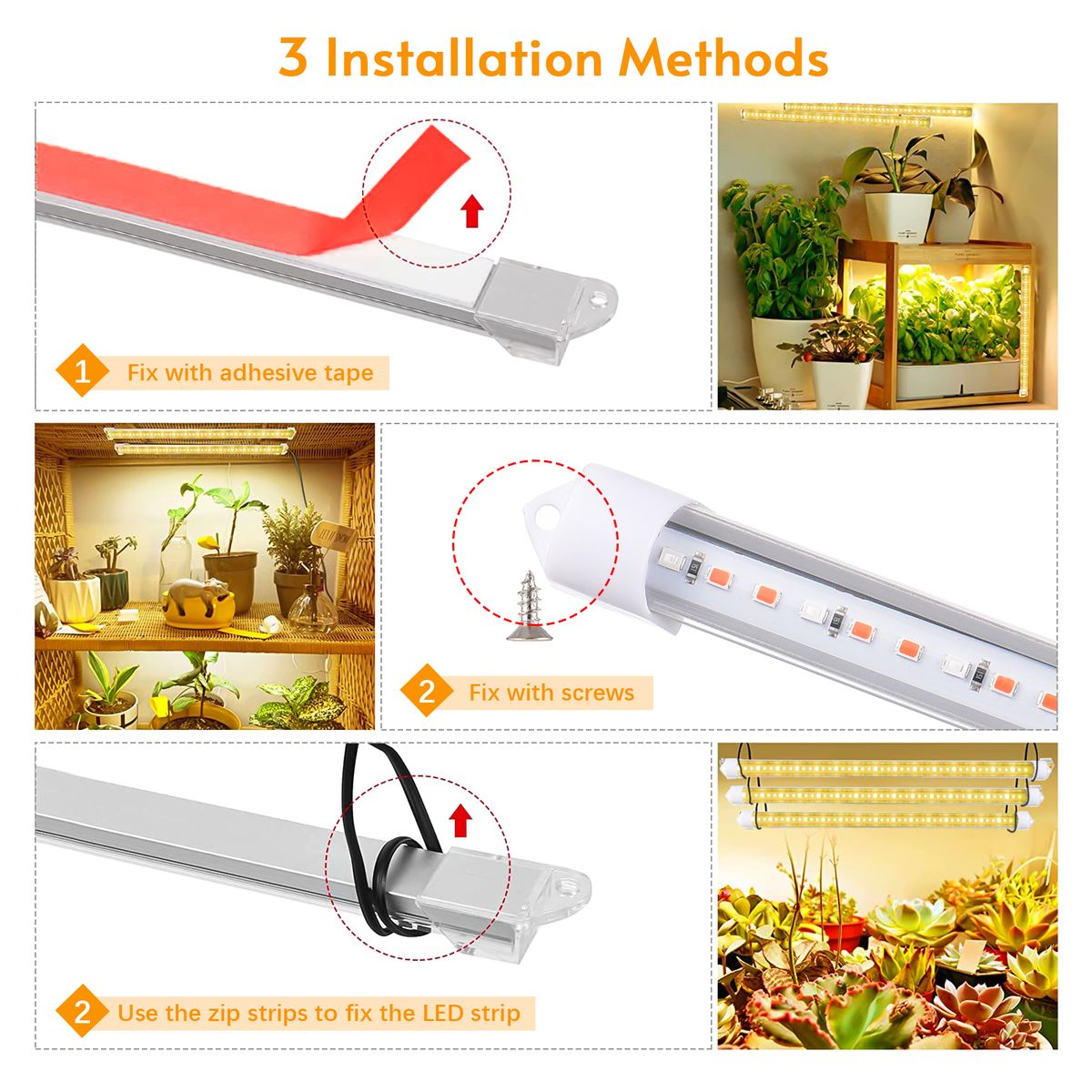 3 Installation Methods

1 Fix with adhesive tape

2 Fix with screws

2 Use the zip strips to fix the LED strip