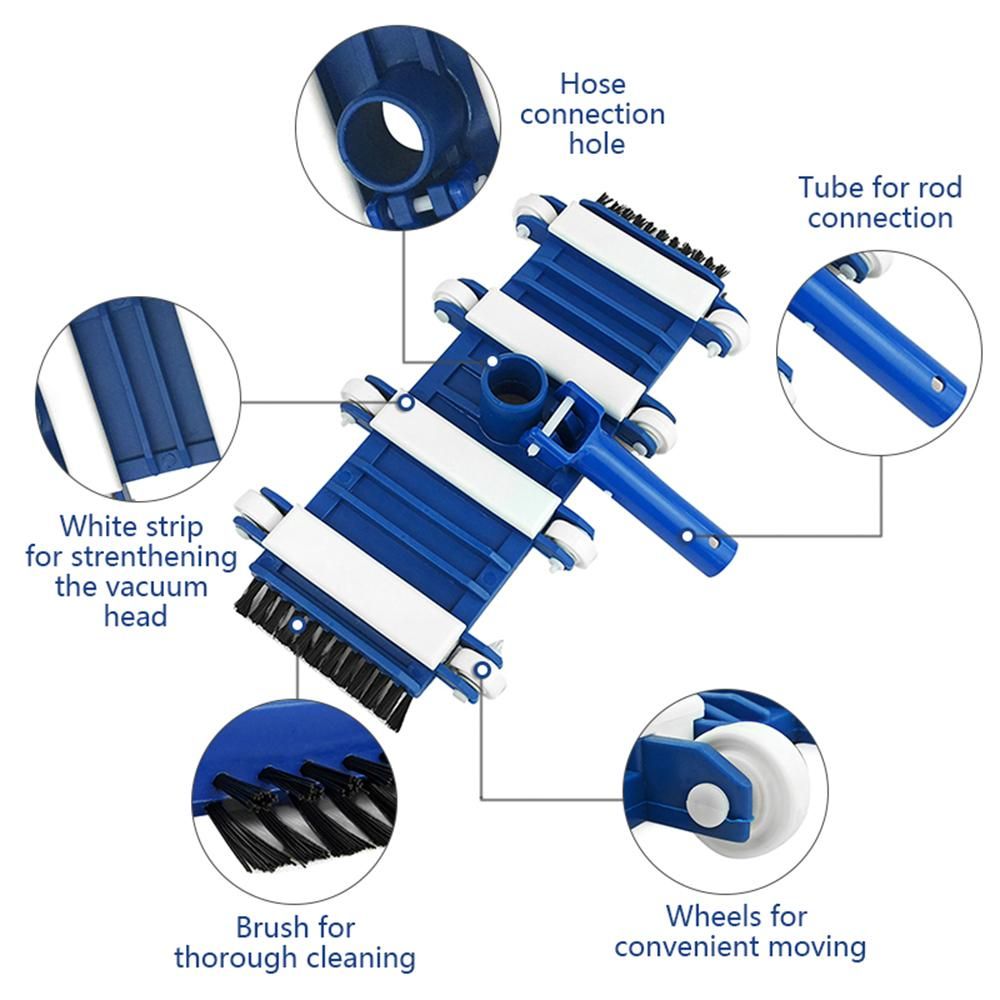 Hose connection hole

Tube for rod connection

White strip for strenthening the vacuum head

Brush for thorough cleaning

Wheels for convenient moving