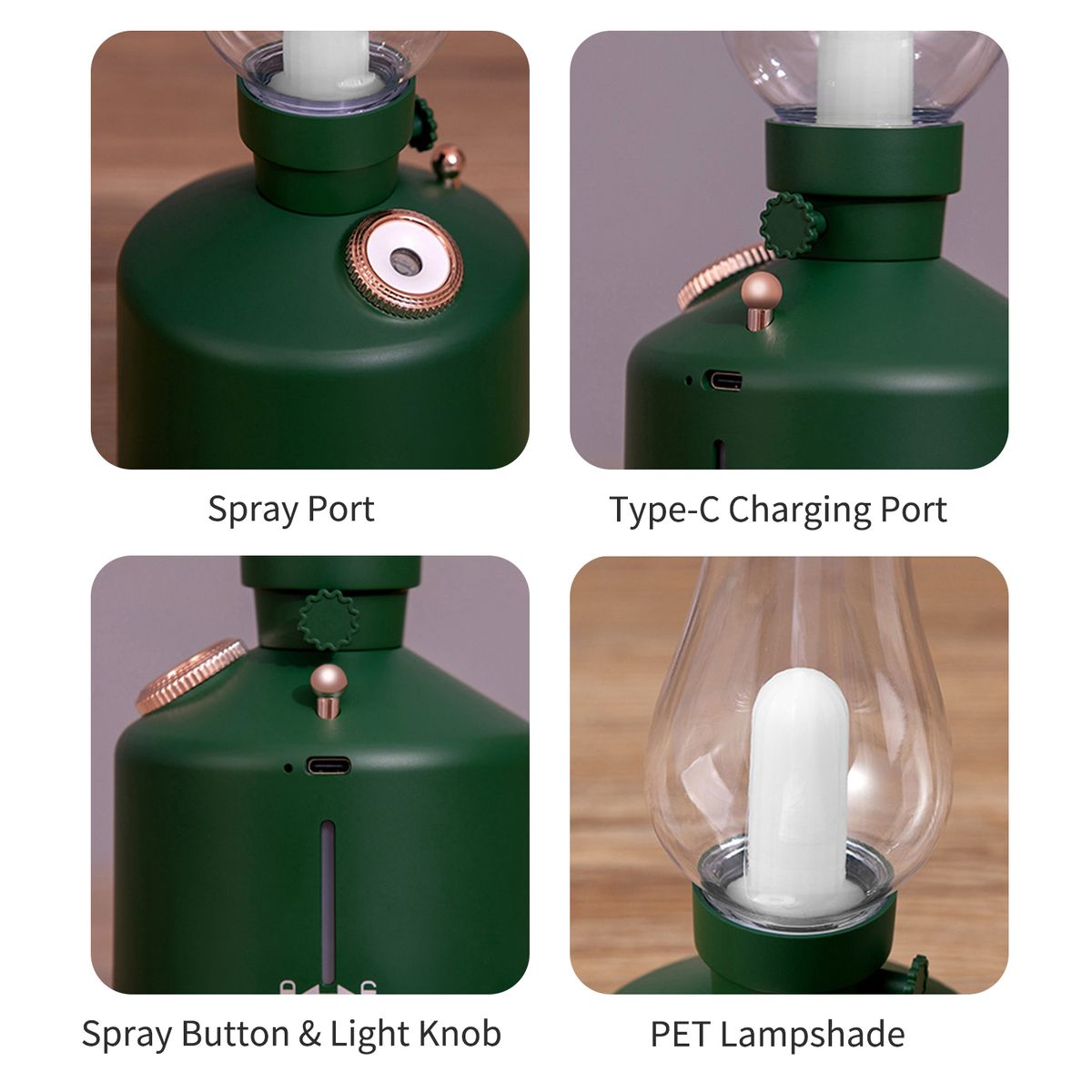 Spray Port

Type-C Charging Port

Spray Button & Light Knob

PET Lampshade