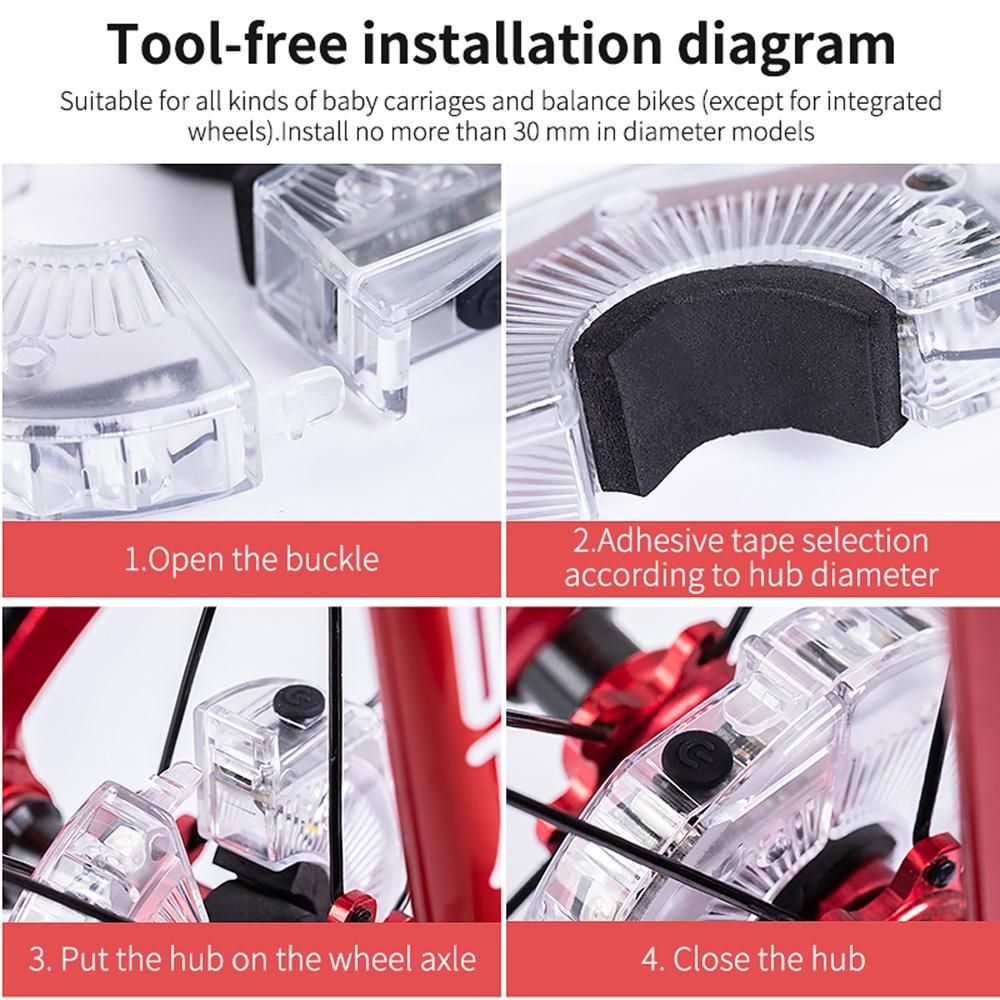 Tool-free installation diagram

Suitable for all kinds of baby carriages and balance bikes (except for integrated wheels).Install no more than 30 mm in diameter models

1.Open the buckle

2.Adhesive tape selection according to hub diameter

3. Put the hub on the wheel axle

4. Close the hub