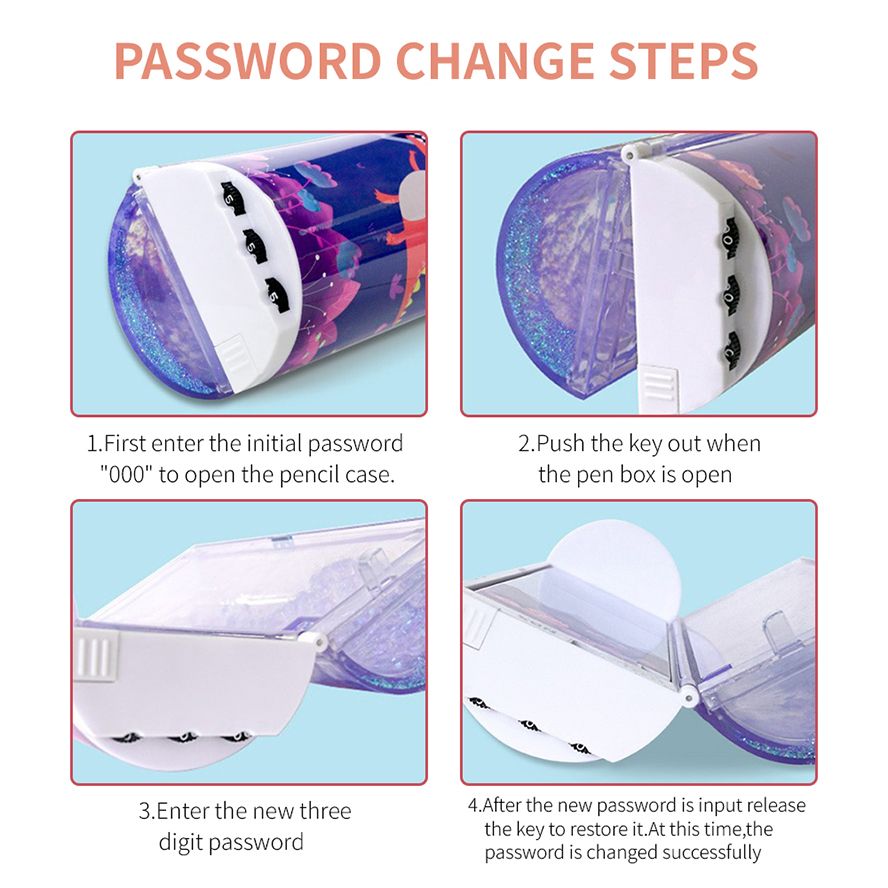 PASSWORD CHANGE STEPS

1.First enter the initial password "000" to open the pencil case.

2.Push the key out when the pen box is open

3.Enter the new three digit password

4.After the new password is input release the key to restore it.At this time,the password is changed successfully