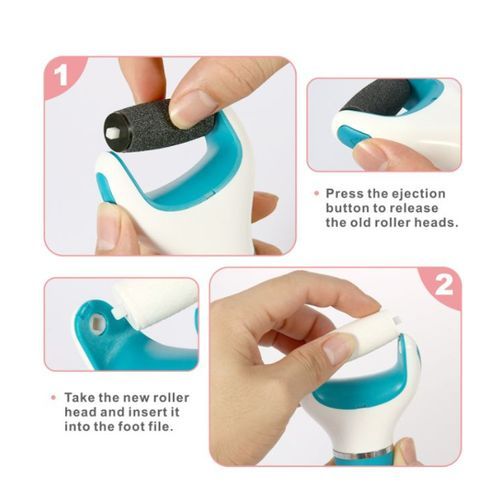 1

• Press the ejection button to release the old roller heads.

2

• Take the new roller head and insert it into the foot file.