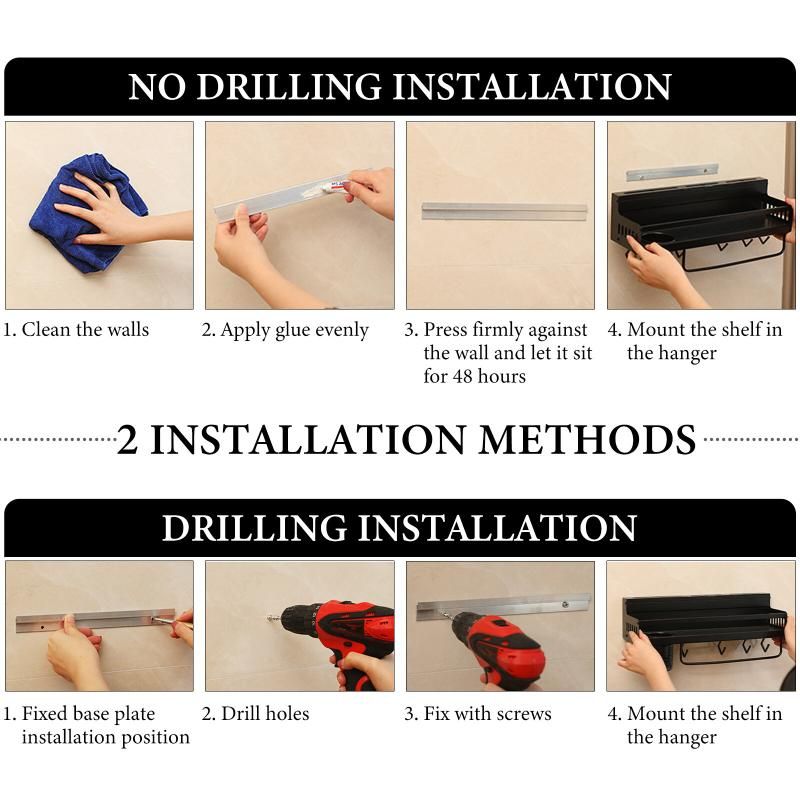 NO DRILLING INSTALLATION

1. Clean the walls

2. Apply glue evenly

3. Press firmly against the wall and let it sit for 48 hours

4. Mount the shelf in the hanger

2 INSTALLATION METHODS

DRILLING INSTALLATION

1. Fixed base plate installation position

2. Drill holes

3. Fix with screws

4. Mount the shelf in the hanger