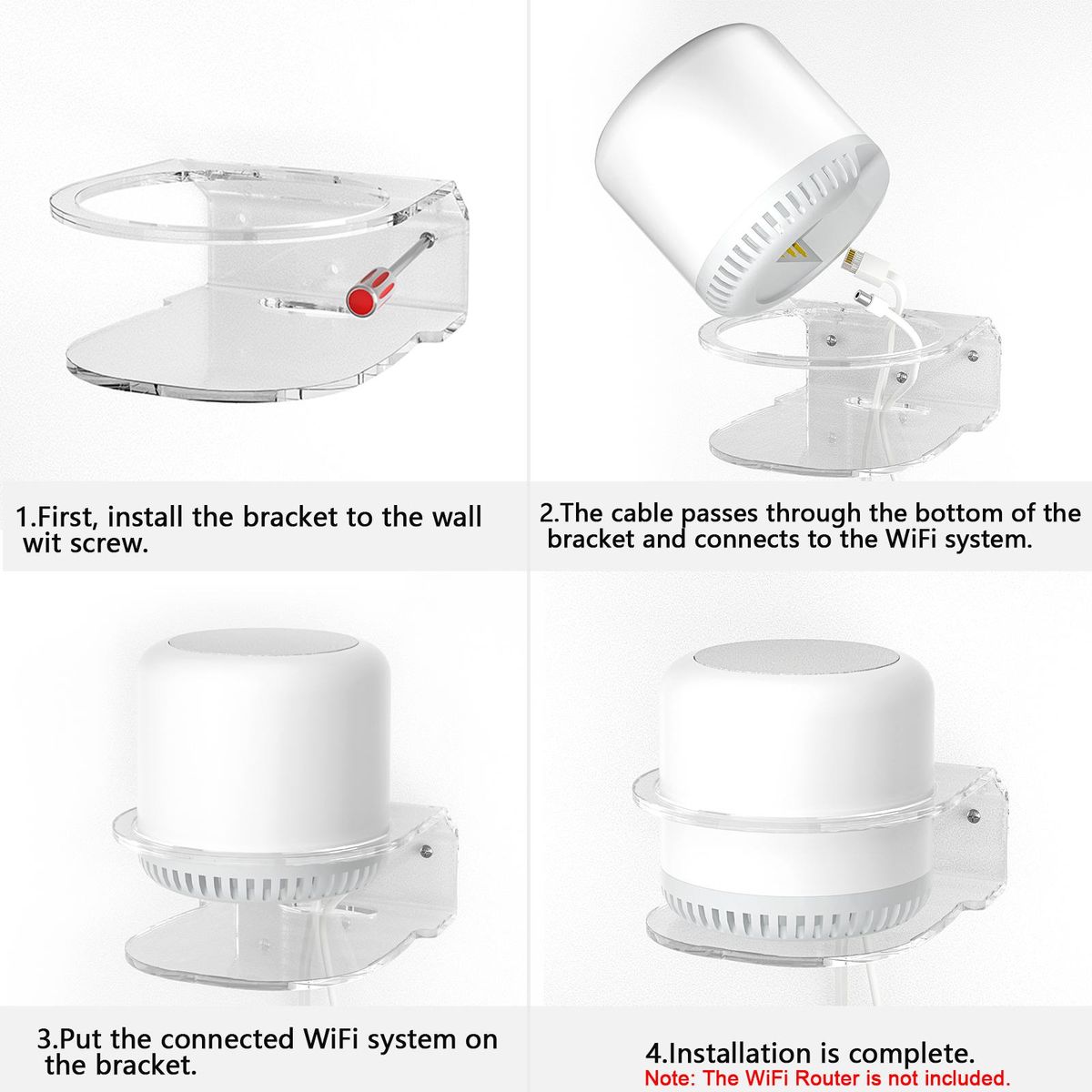 1.First, install the bracket to the wall wit screw.

2.The cable passes through the bottom of the bracket and connects to the WiFi system.

3.Put the connected WiFi system on the bracket.

4.Installation is complete.
Note: The WiFi Router is not included.