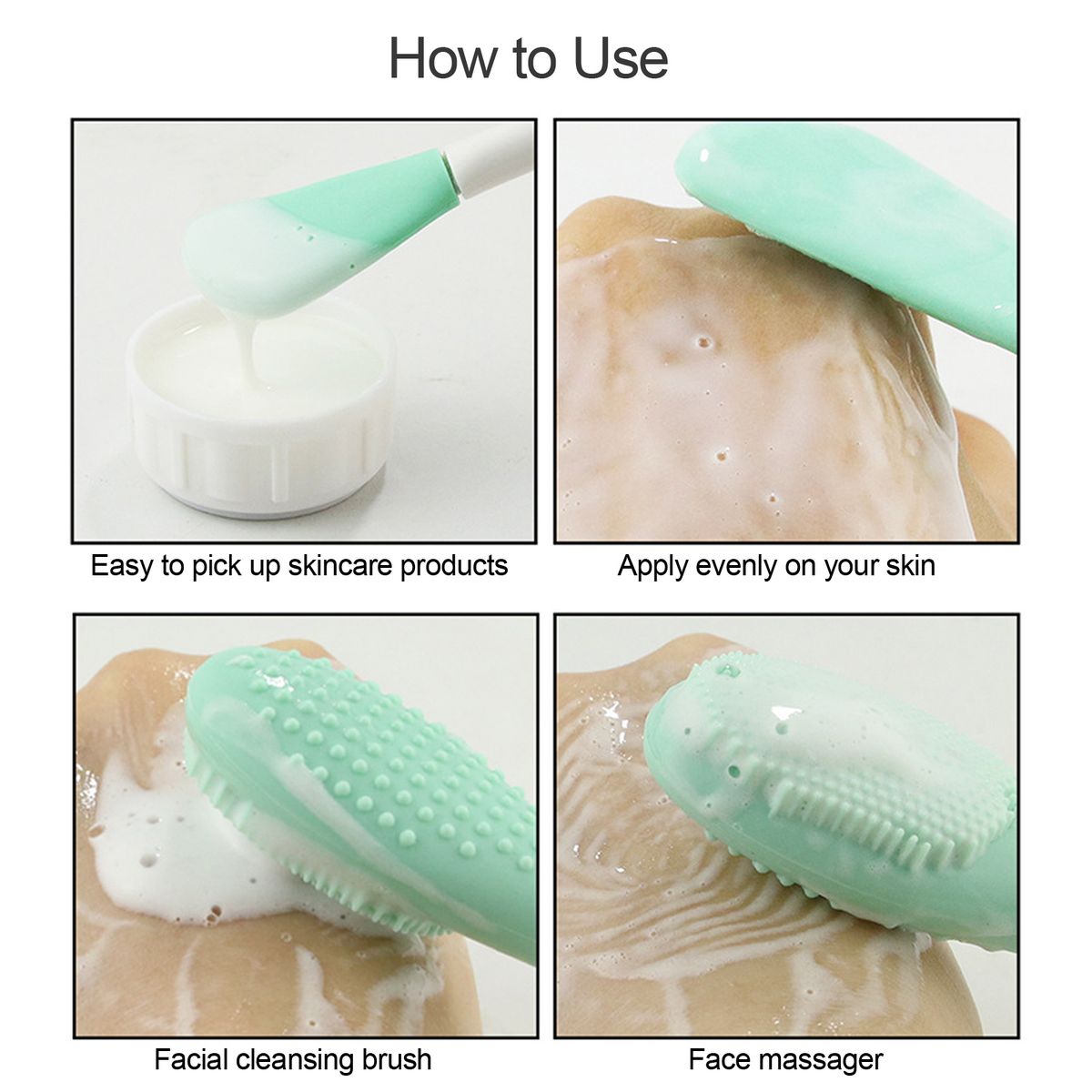 How to Use

Easy to pick up skincare products

Apply evenly on your skin

Facial cleansing brush

Face massager