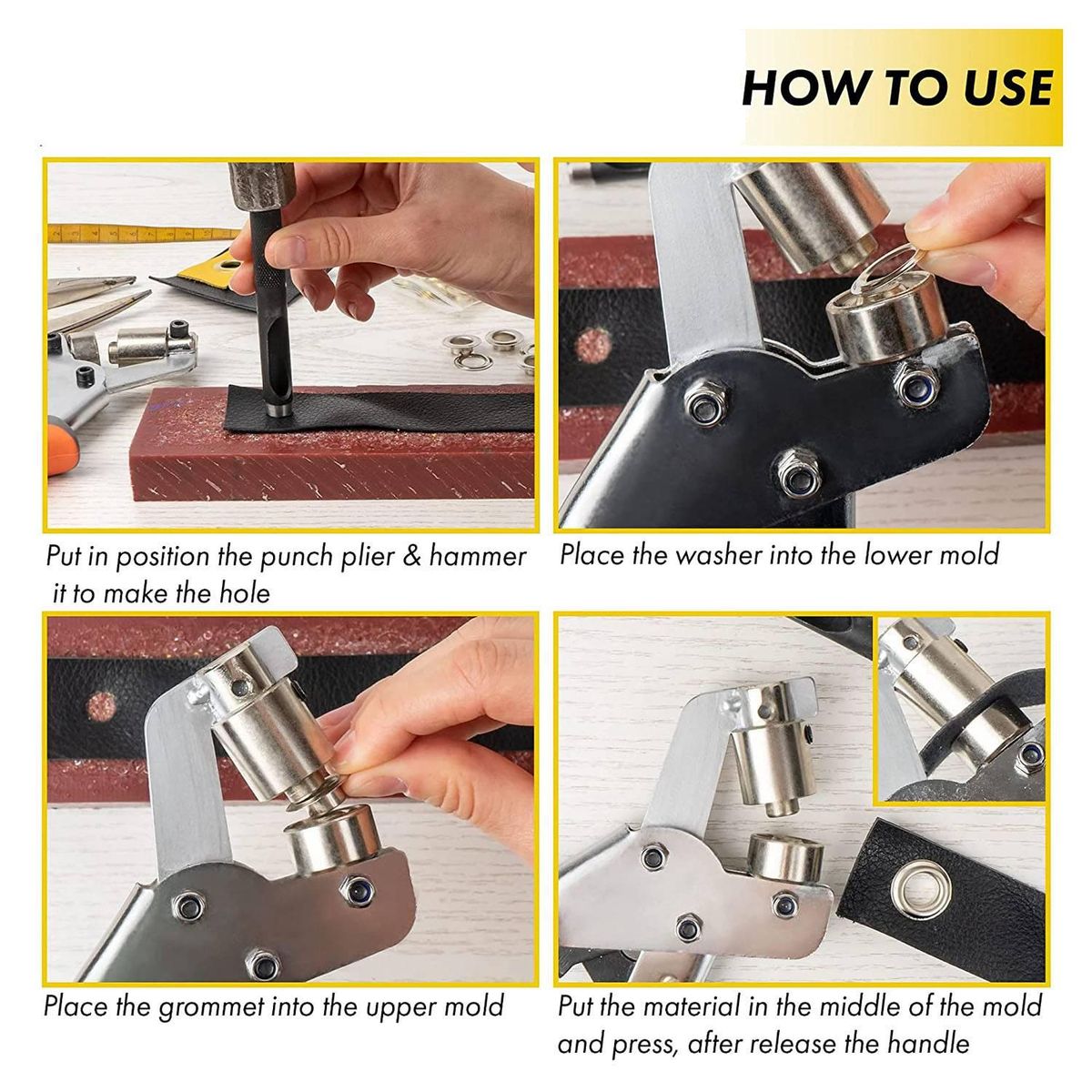 HOW TO USE

Put in position the punch plier & hammer it to make the hole

Place the washer into the lower mold

Place the grommet into the upper mold

Put the material in the middle of the mold and press, after release the handle